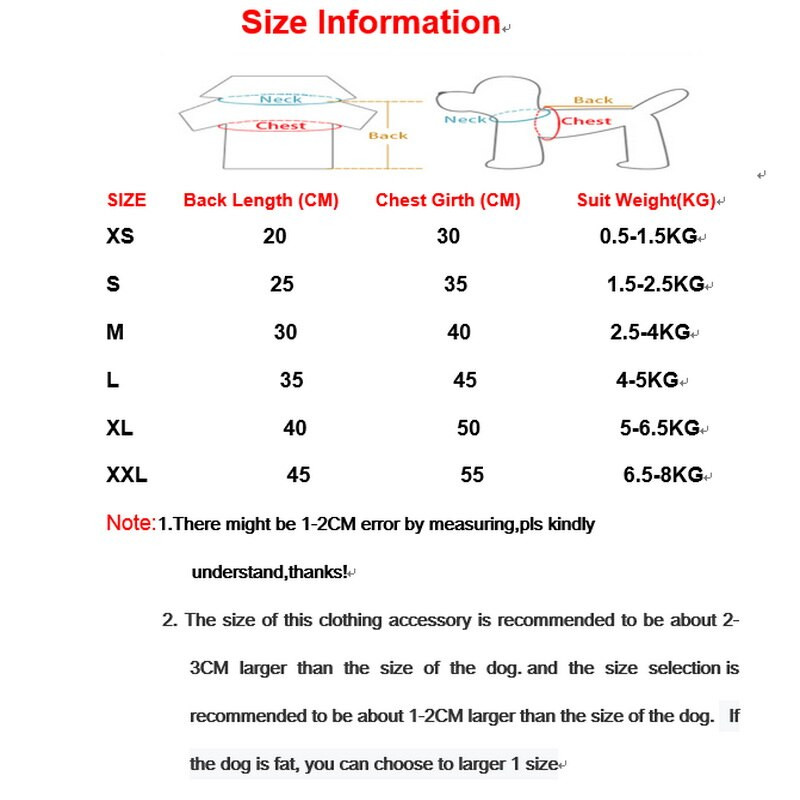 Size Information

Neck
Chest
Back

Back
Neck
Chest

| SIZE | Back Length (CM) | Chest Girth (CM) | Suit Weight(KG) |
|---|---|---|---|
| XS | 20 | 30 | 0.5-1.5KG |
| S | 25 | 35 | 1.5-2.5KG |
| M | 30 | 40 | 2.5-4KG |
| L | 35 | 45 | 4-5KG |
| XL | 40 | 50 | 5-6.5KG |
| XXL | 45 | 55 | 6.5-8KG |

Note:1.There might be 1-2CM error by measuring,pls kindly understand,thanks!

2. The size of this clothing accessory is recommended to be about 2-3CM larger than the size of the dog. and the size selection is recommended to be about 1-2CM larger than the size of the dog. If the dog is fat, you can choose to larger 1 size