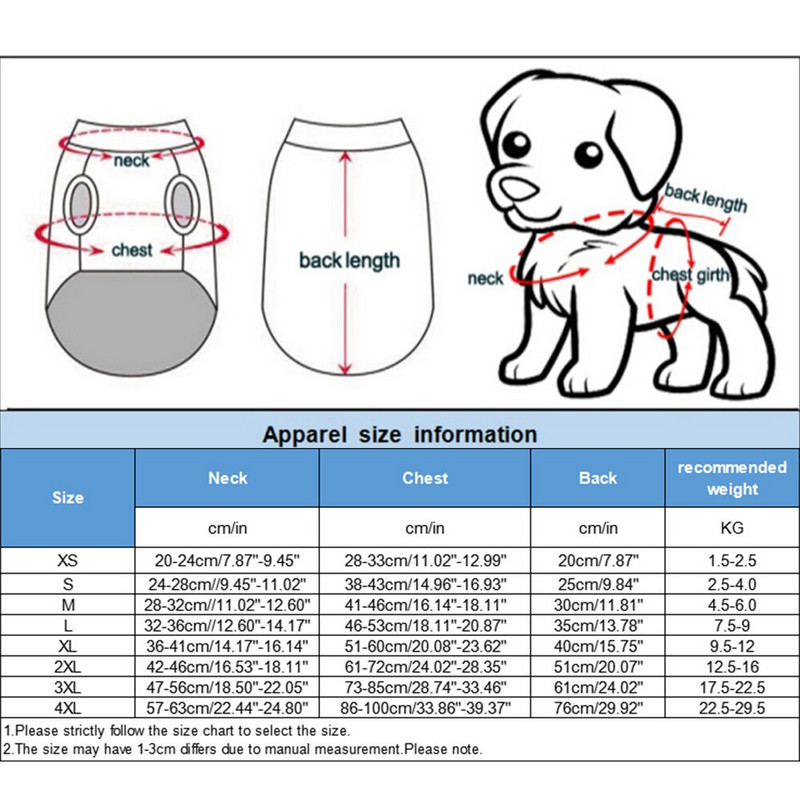 neck

chest

back length

back length

neck

chest girth

Apparel size information

| Size | Neck | Chest | Back | recommended weight |
|---|---|---|---|---|
| | cm/in | cm/in | cm/in | KG |
| XS | 20-24cm/7.87"-9.45" | 28-33cm/11.02"-12.99" | 20cm/7.87" | 1.5-2.5 |
| S | 24-28cm//9.45"-11.02" | 38-43cm/14.96"-16.93" | 25cm/9.84" | 2.5-4.0 |
| M | 28-32cm//11.02"-12.60" | 41-46cm/16.14"-18.11" | 30cm/11.81" | 4.5-6.0 |
| L | 32-36cm//12.60"-14.17" | 46-53cm/18.11"-20.87" | 35cm/13.78" | 7.5-9 |
| XL | 36-41cm/14.17"-16.14" | 51-60cm/20.08"-23.62" | 40cm/15.75" | 9.5-12 |
| 2XL | 42-46cm/16.53"-18.11" | 61-72cm/24.02"-28.35" | 51cm/20.07" | 12.5-16 |
| 3XL | 47-56cm/18.50"-22.05" | 73-85cm/28.74"-33.46" | 61cm/24.02" | 17.5-22.5 |
| 4XL | 57-63cm/22.44"-24.80" | 86-100cm/33.86"-39.37" | 76cm/29.92" | 22.5-29.5 |

1.Please strictly follow the size chart to select the size.
2.The size may have 1-3cm differs due to manual measurement.Please note.