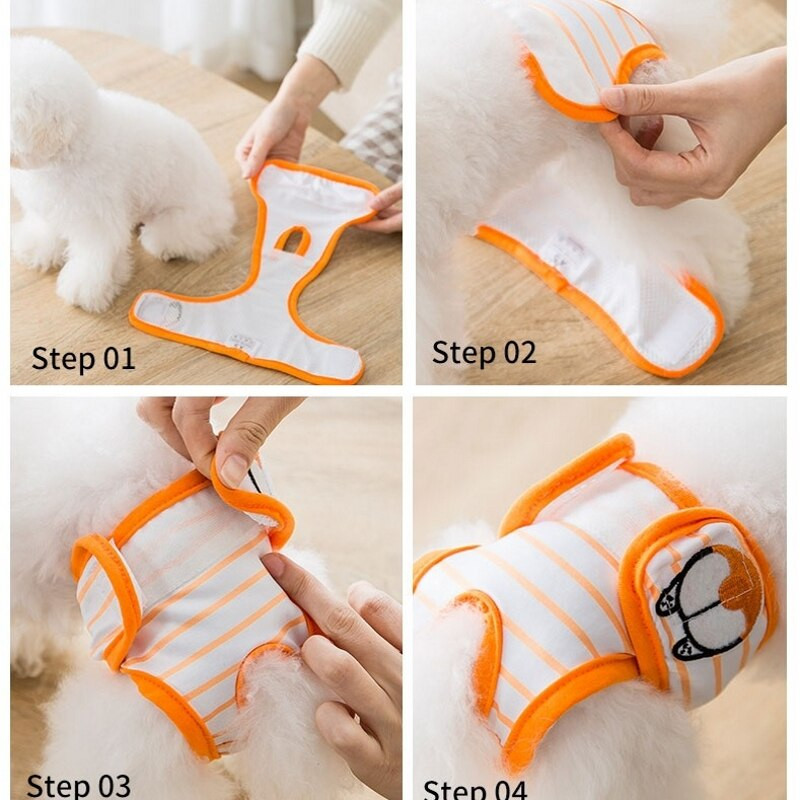 Step 01

Step 02

Step 03

Step 04