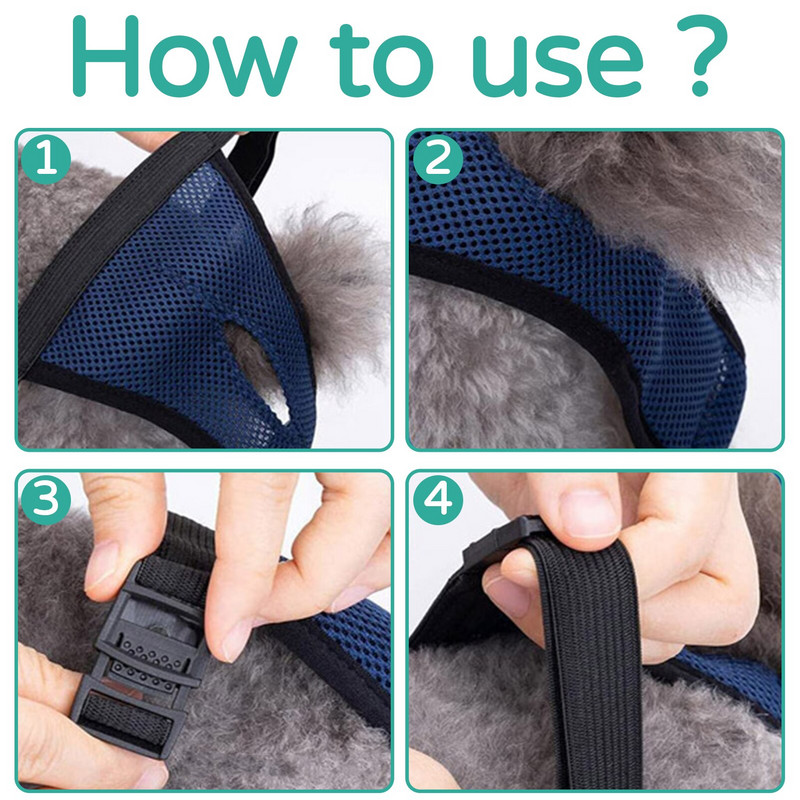 How to use ?

1

2

3

4