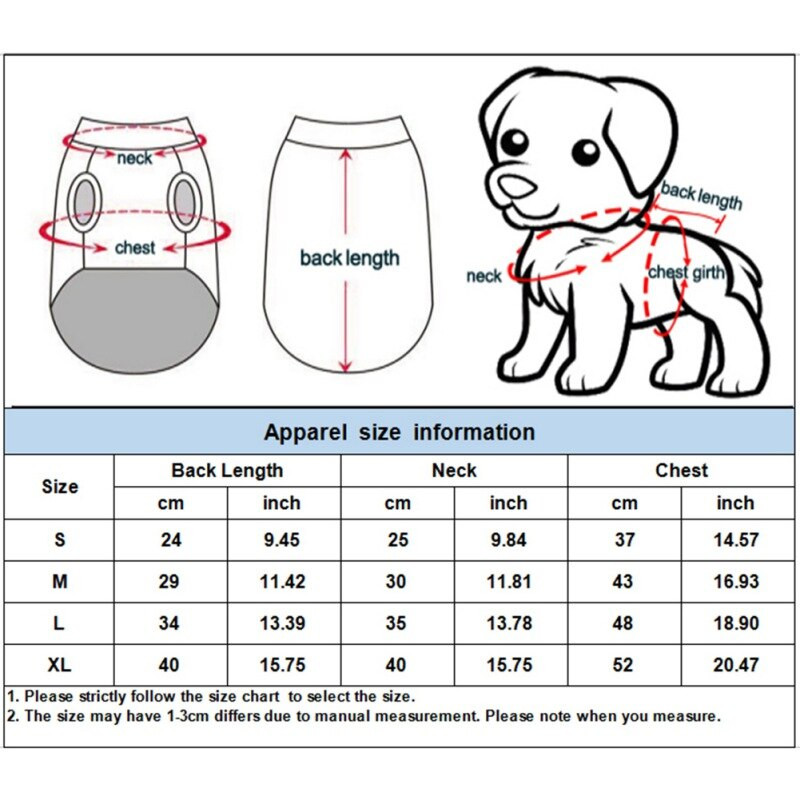 neck

chest

back length

back length

neck

chest girth

Apparel size information

| Size | Back Length | | Neck | | Chest | |
|---|---|---|---|---|---|---|
| | cm | inch | cm | inch | cm | inch |
| S | 24 | 9.45 | 25 | 9.84 | 37 | 14.57 |
| M | 29 | 11.42 | 30 | 11.81 | 43 | 16.93 |
| L | 34 | 13.39 | 35 | 13.78 | 48 | 18.90 |
| XL | 40 | 15.75 | 40 | 15.75 | 52 | 20.47 |

1. Please strictly follow the size chart to select the size.
2. The size may have 1-3cm differs due to manual measurement. Please note when you measure.