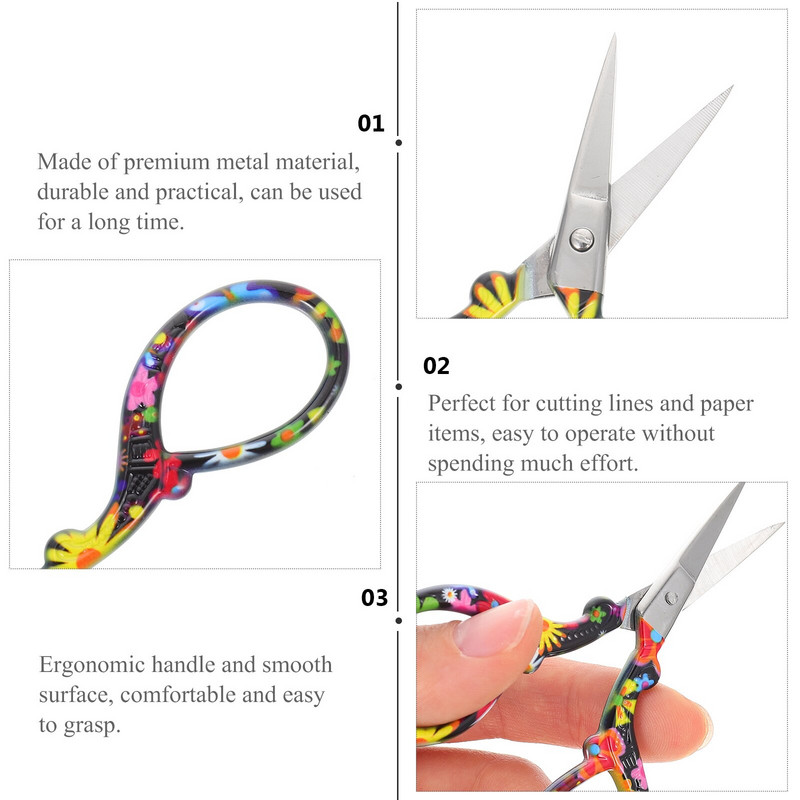 01

Made of premium metal material, durable and practical, can be used for a long time.

02

Perfect for cutting lines and paper items, easy to operate without spending much effort.

03

Ergonomic handle and smooth surface, comfortable and easy to grasp.