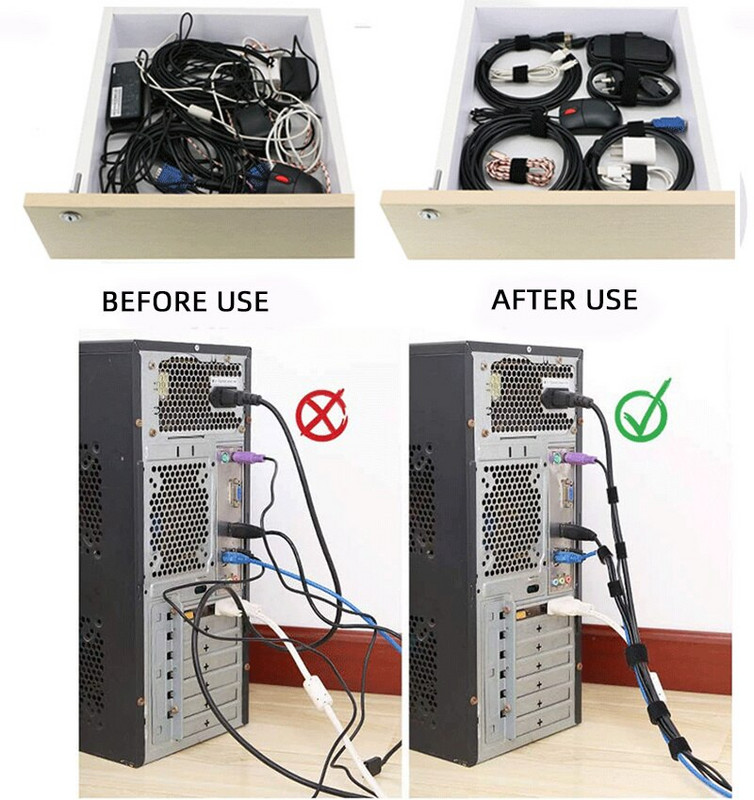 BEFORE USE

AFTER USE