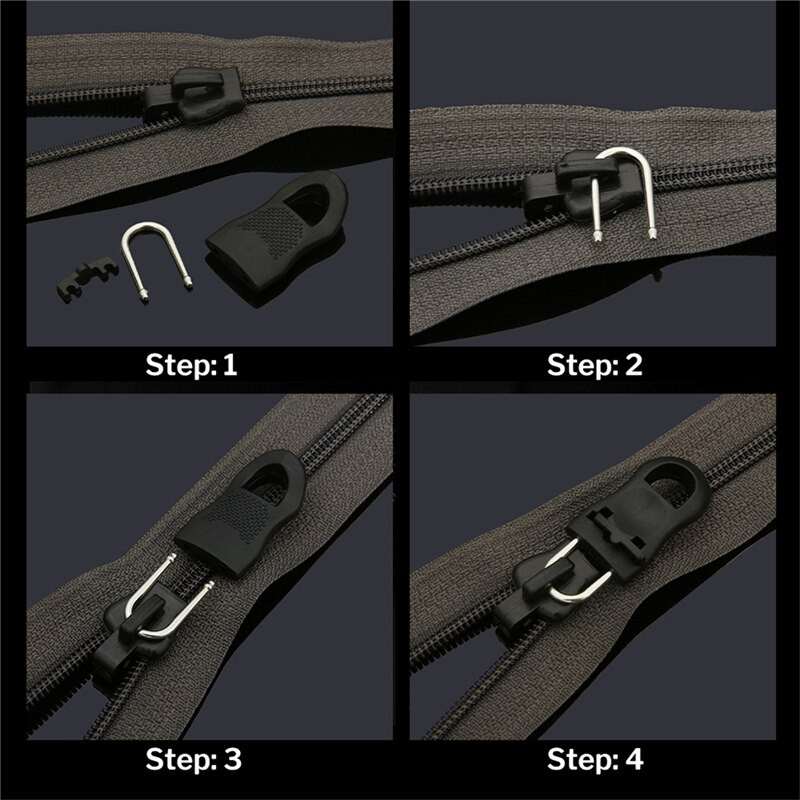 Step: 1

Step: 2

Step: 3

Step: 4