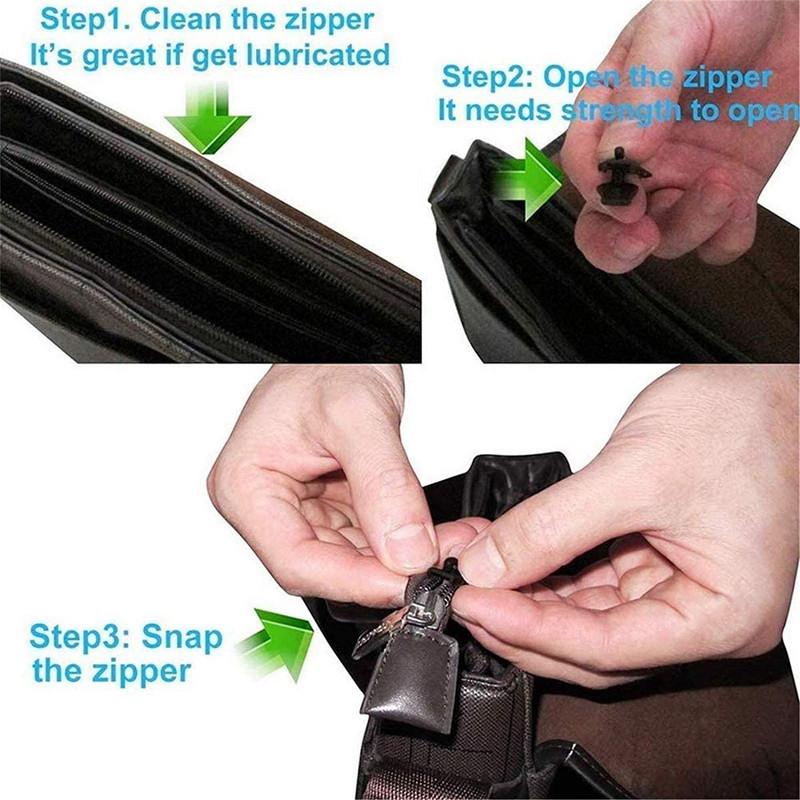 Step1. Clean the zipper
It's great if get lubricated

Step2: Open the zipper
It needs strength to open

Step3: Snap the zipper