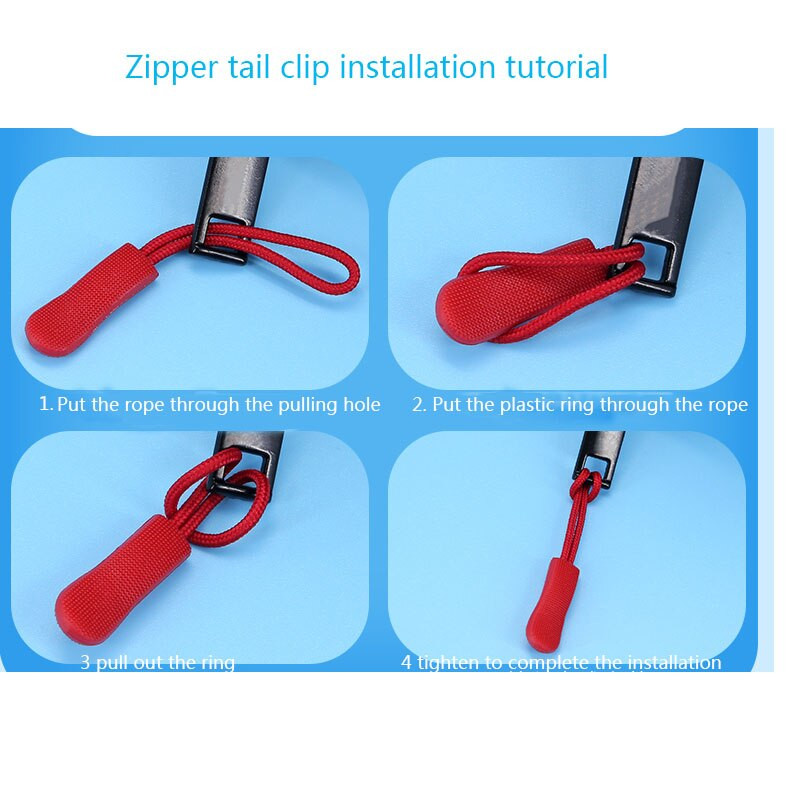 Zipper tail clip installation tutorial

1. Put the rope through the pulling hole

2. Put the plastic ring through the rope

3 pull out the ring

4 tighten to complete the installation