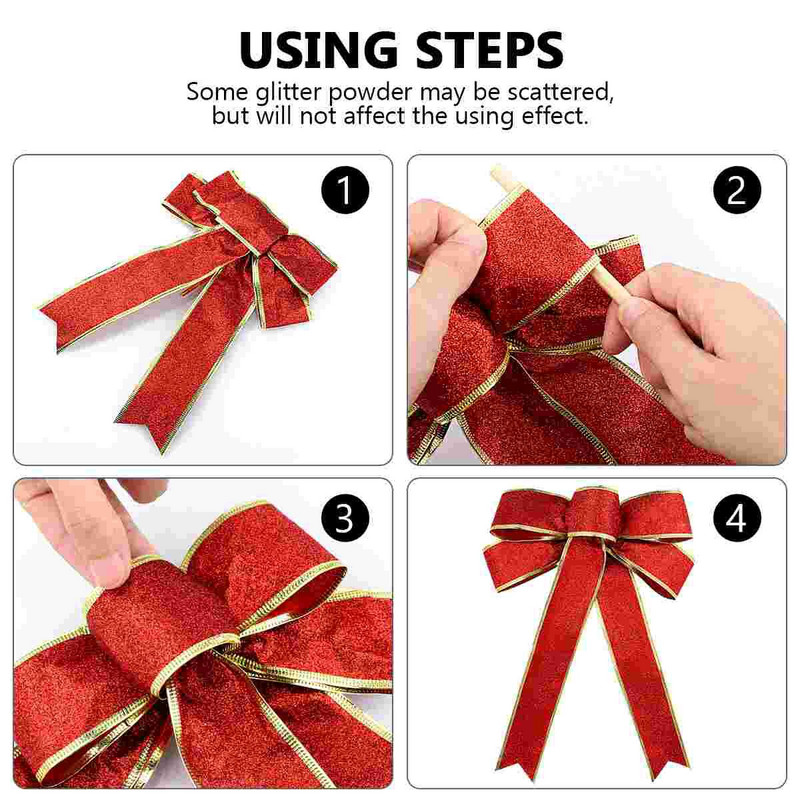 USING STEPS

Some glitter powder may be scattered, but will not affect the using effect.

1

2

3

4