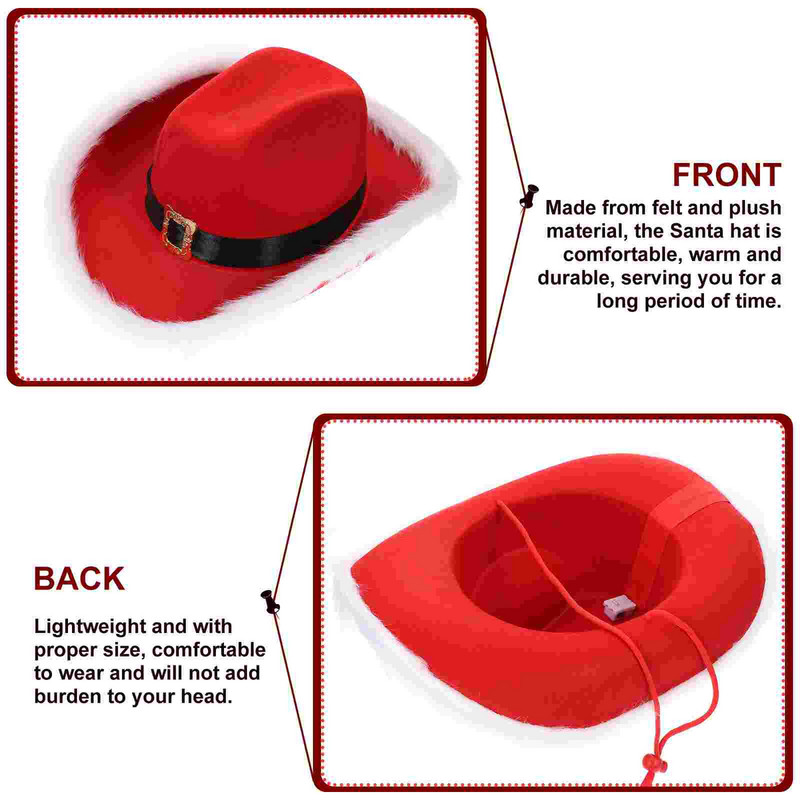 FRONT

Made from felt and plush material, the Santa hat is comfortable, warm and durable, serving you for a long period of time.

BACK

Lightweight and with proper size, comfortable to wear and will not add burden to your head.