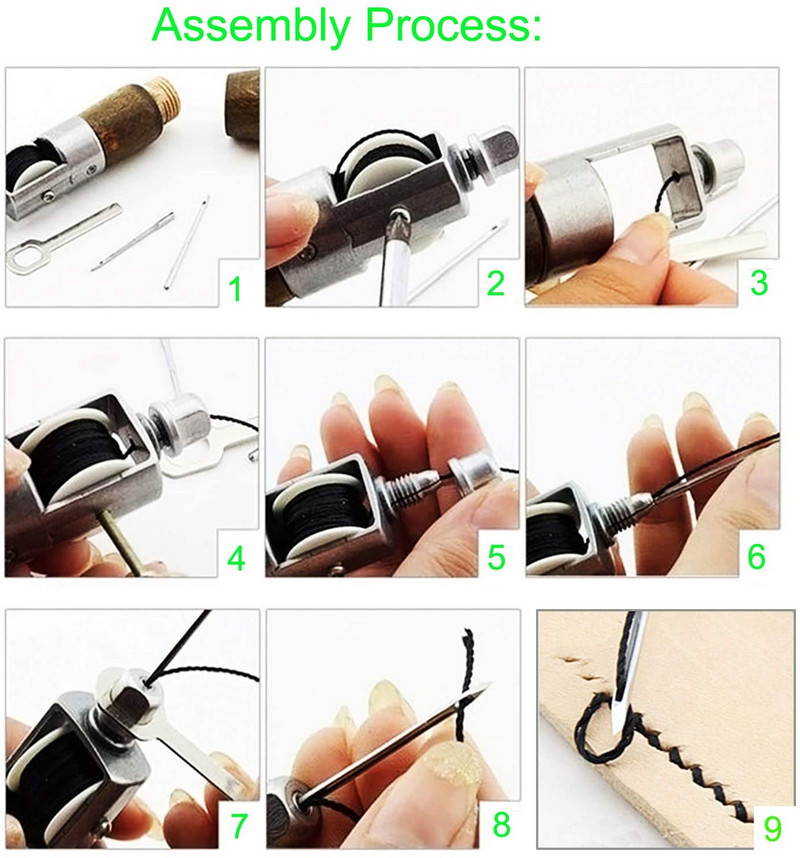 Assembly Process:

1

2

3

4

5

6

7

8

9