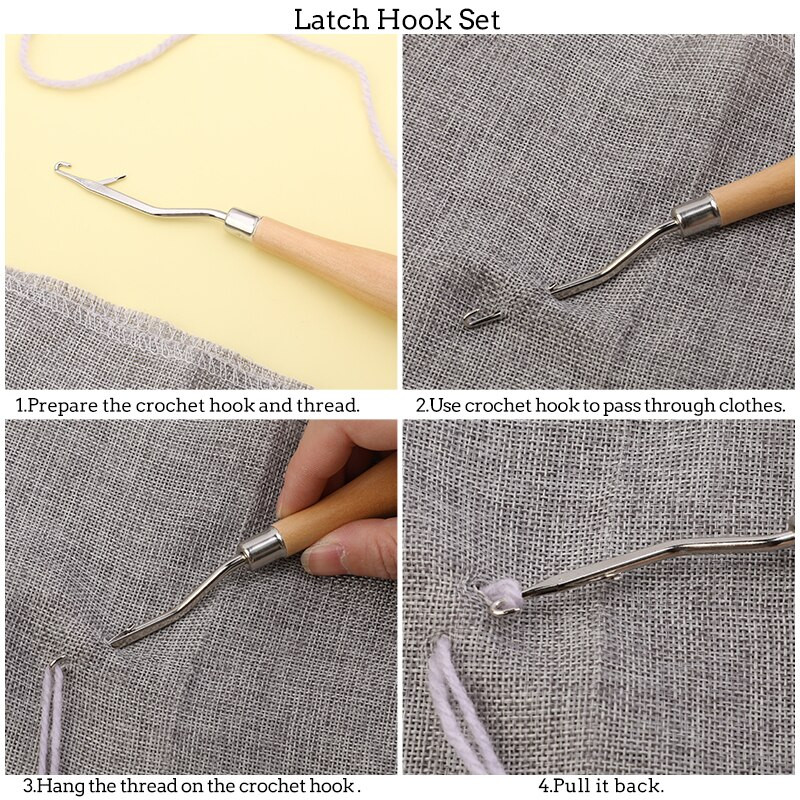 Latch Hook Set

1.Prepare the crochet hook and thread.

2.Use crochet hook to pass through clothes.

3.Hang the thread on the crochet hook .

4.Pull it back.