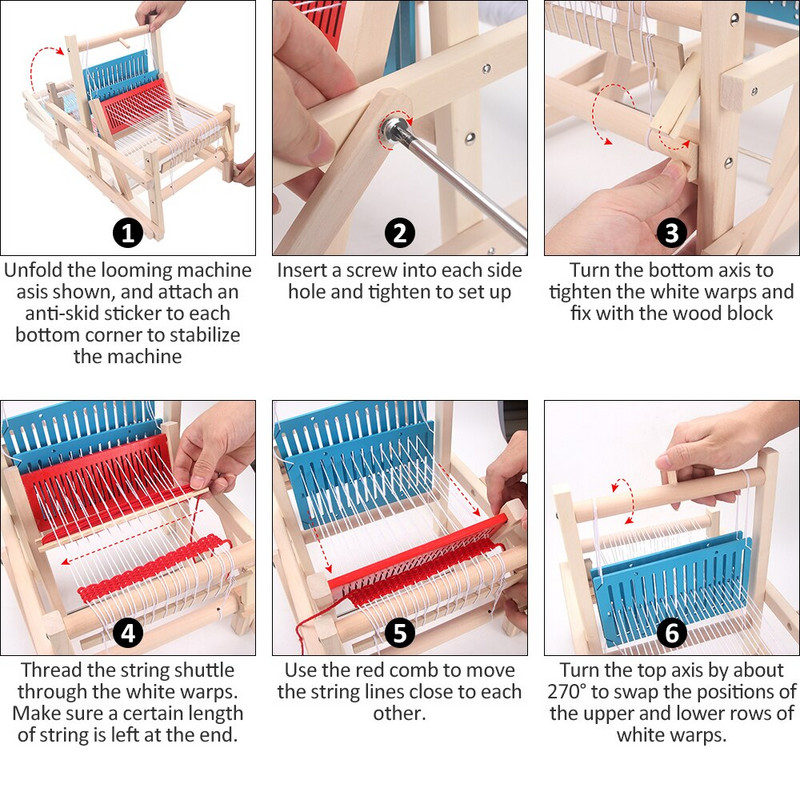 1

Unfold the looming machine asis shown, and attach an anti-skid sticker to each bottom corner to stabilize the machine

2

Insert a screw into each side hole and tighten to set up

3

Turn the bottom axis to tighten the white warps and fix with the wood block

4

Thread the string shuttle through the white warps. Make sure a certain length of string is left at the end.

5

Use the red comb to move the string lines close to each other.

6

Turn the top axis by about 270° to swap the positions of the upper and lower rows of white warps.