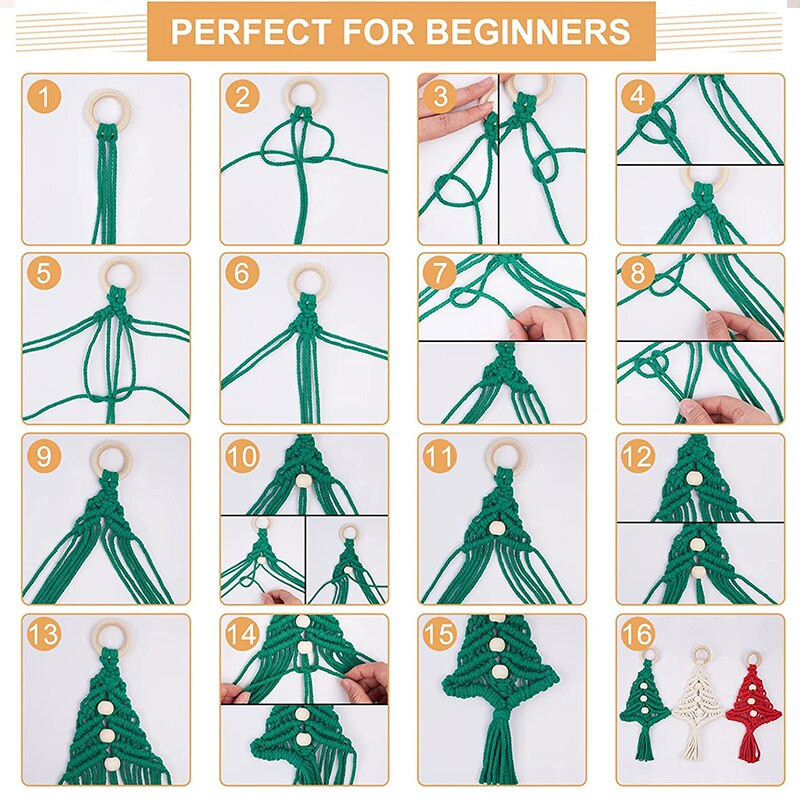 PERFECT FOR BEGINNERS

1

2

3

4

5

6

7

8

9

10

11

12

13

14

15

16