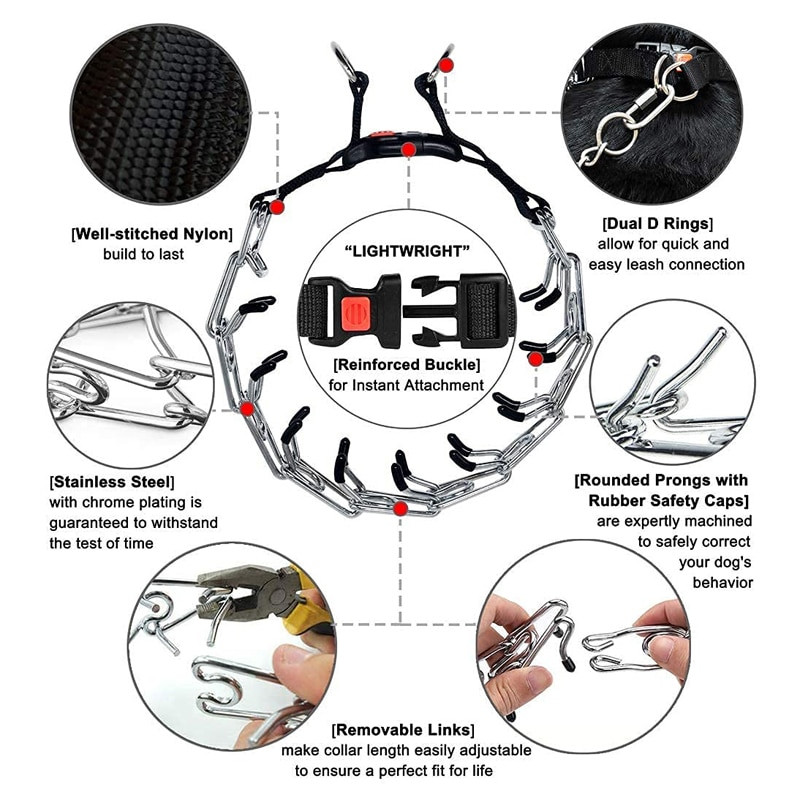 [Well-stitched Nylon]
build to last

[Dual D Rings]
allow for quick and easy leash connection

"LIGHTWRIGHT"

[Reinforced Buckle]
for Instant Attachment

[Stainless Steel]
with chrome plating is guaranteed to withstand the test of time

[Rounded Prongs with Rubber Safety Caps]
are expertly machined to safely correct your dog's behavior

[Removable Links]
make collar length easily adjustable to ensure a perfect fit for life