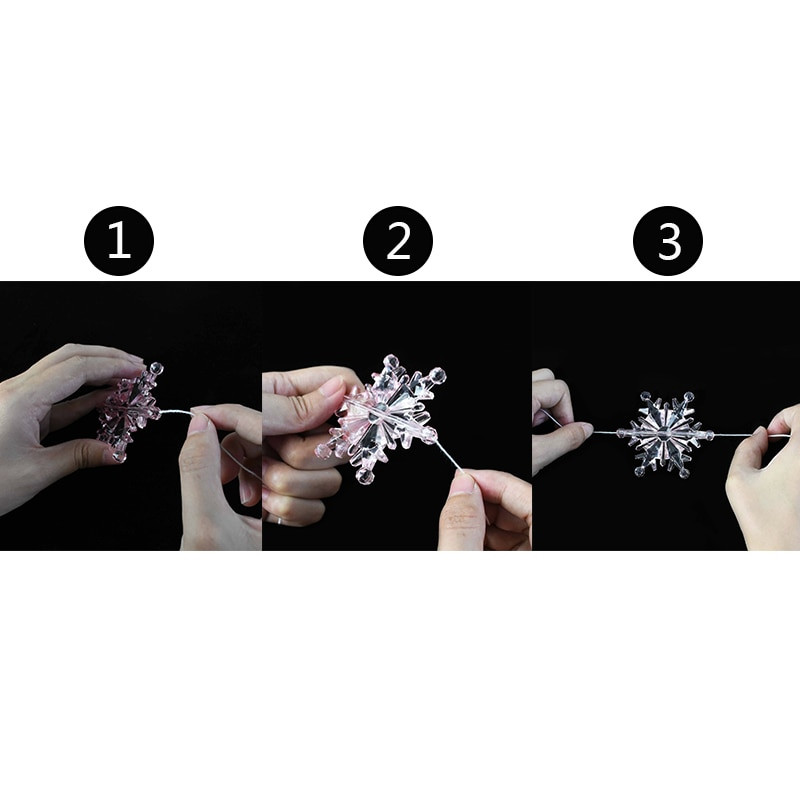 1

2

3