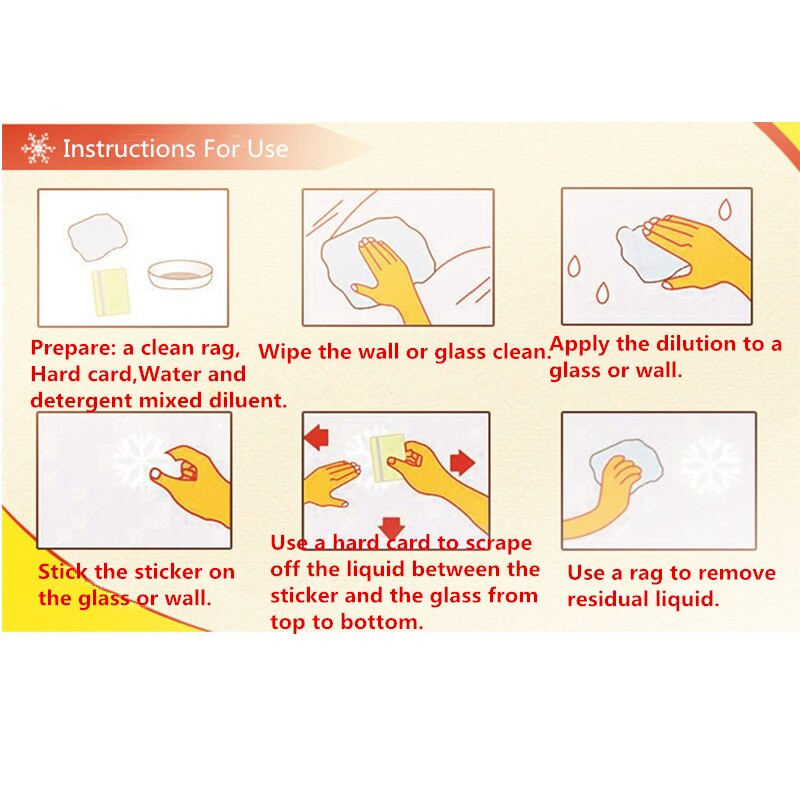 Instructions For Use

Prepare: a clean rag, Hard card,Water and detergent mixed diluent.

Wipe the wall or glass clean.

Apply the dilution to a glass or wall.

Stick the sticker on the glass or wall.

Use a hard card to scrape off the liquid between the sticker and the glass from top to bottom.

Use a rag to remove residual liquid.