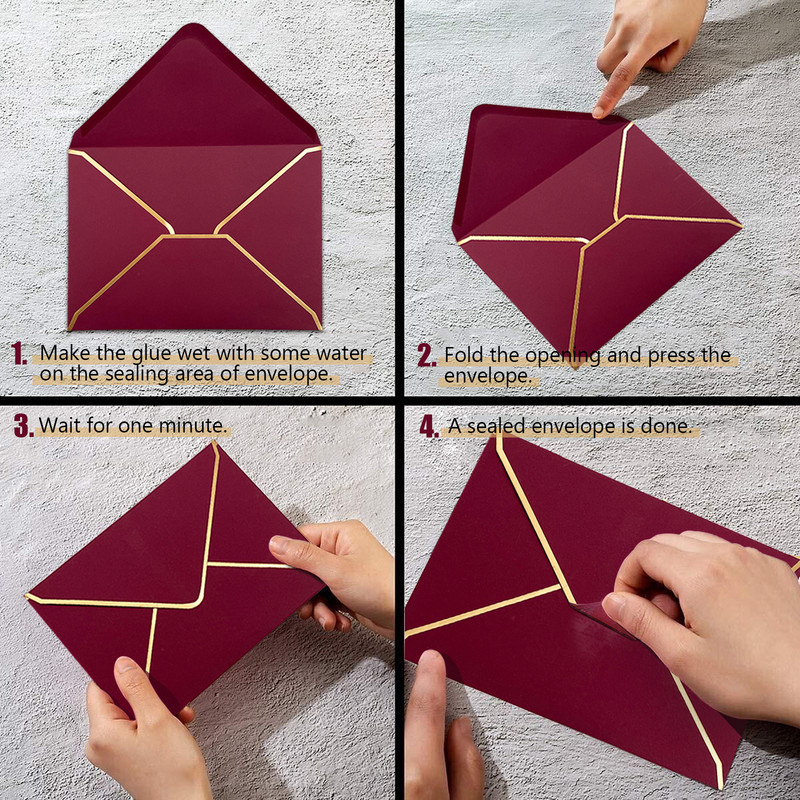 1. Make the glue wet with some water on the sealing area of envelope.

2. Fold the opening and press the envelope.

3. Wait for one minute.

4. A sealed envelope is done.