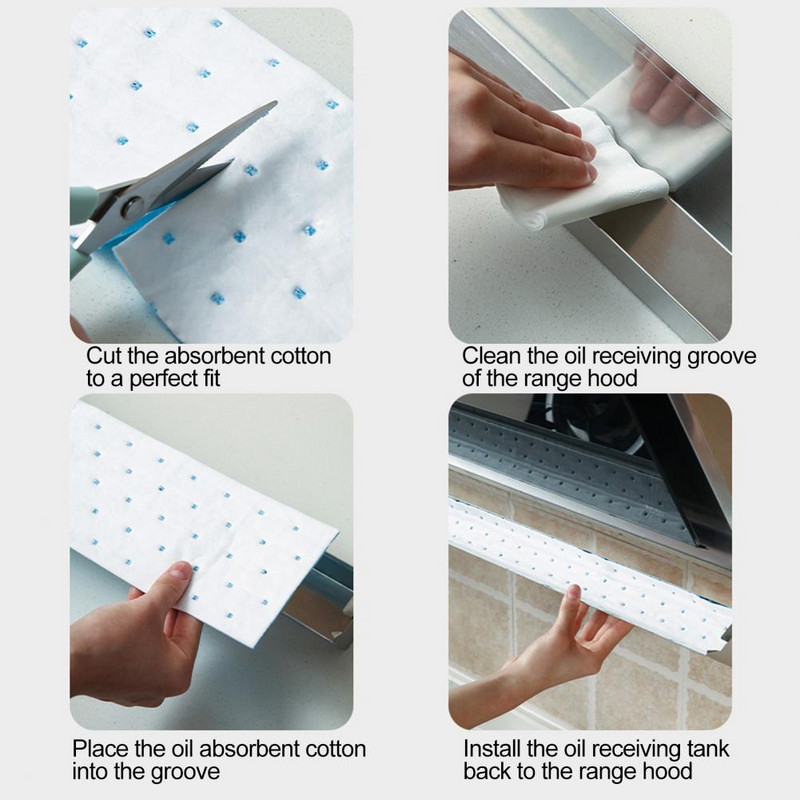 Cut the absorbent cotton to a perfect fit

Clean the oil receiving groove of the range hood

Place the oil absorbent cotton into the groove

Install the oil receiving tank back to the range hood