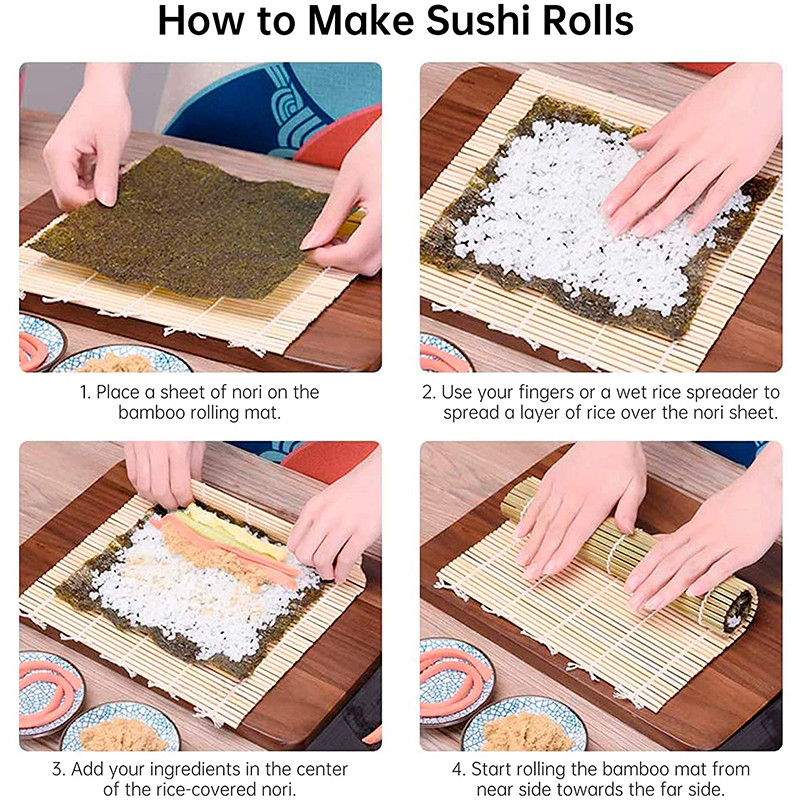 How to Make Sushi Rolls

1. Place a sheet of nori on the bamboo rolling mat.

2. Use your fingers or a wet rice spreader to spread a layer of rice over the nori sheet.

3. Add your ingredients in the center of the rice-covered nori.

4. Start rolling the bamboo mat from near side towards the far side.