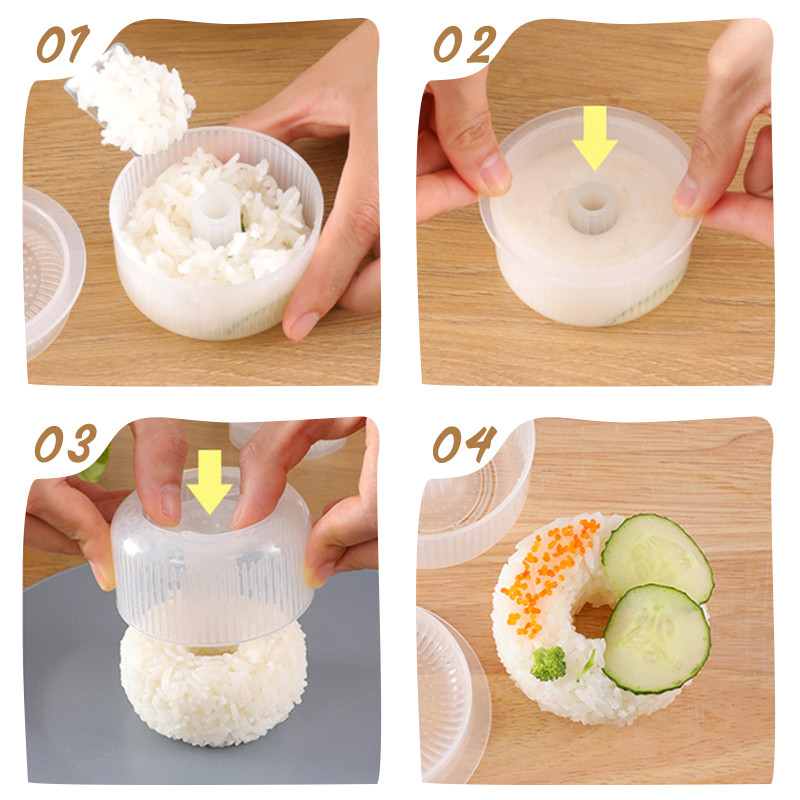 01

02

03

04