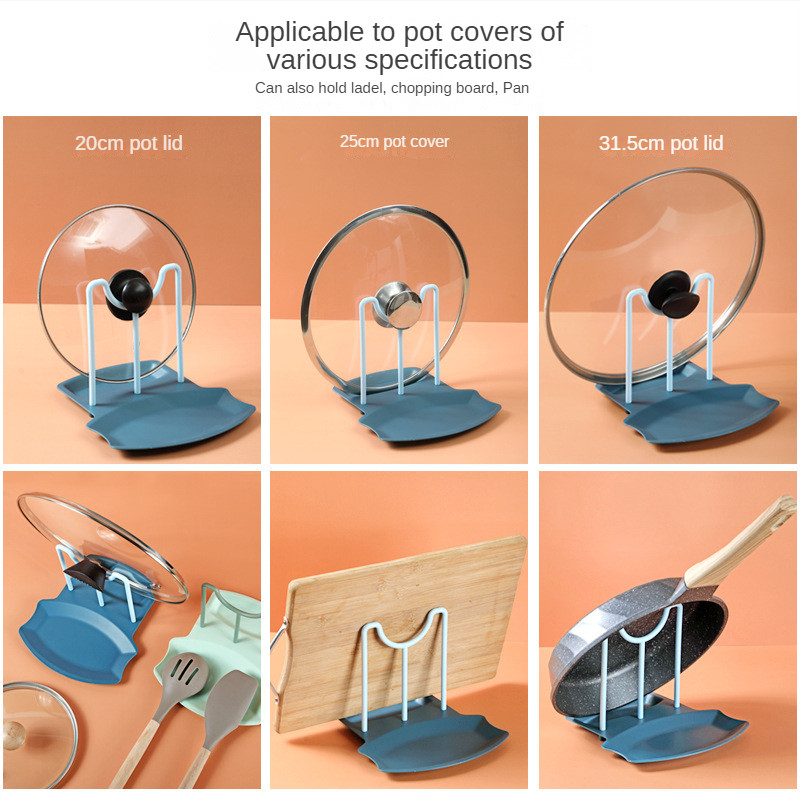 Applicable to pot covers of various specifications

Can also hold ladel, chopping board, Pan

20cm pot lid

25cm pot cover

31.5cm pot lid