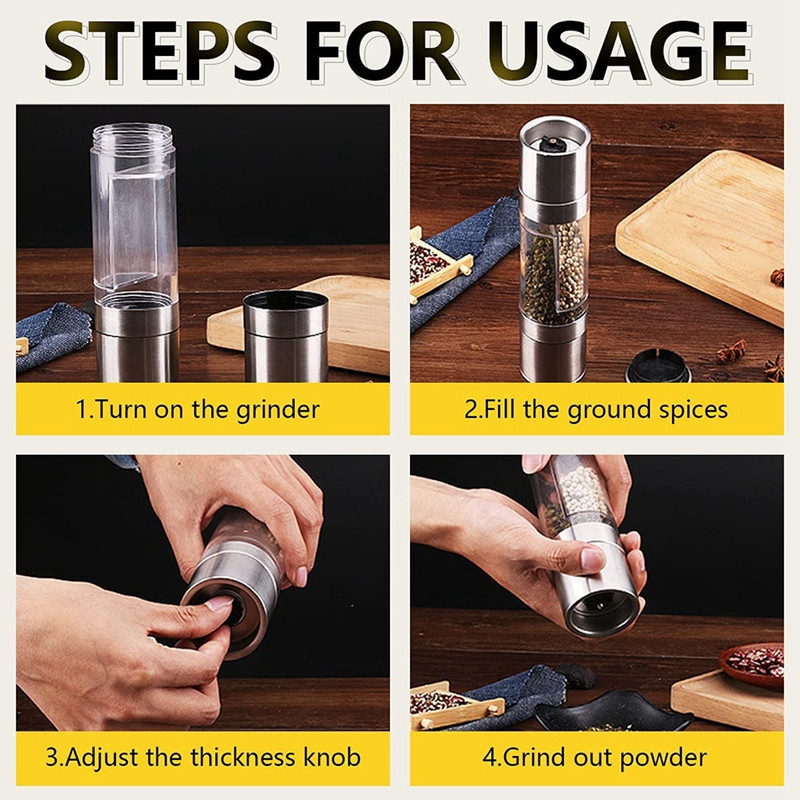 STEPS FOR USAGE

1.Turn on the grinder

2.Fill the ground spices

3.Adjust the thickness knob

4.Grind out powder