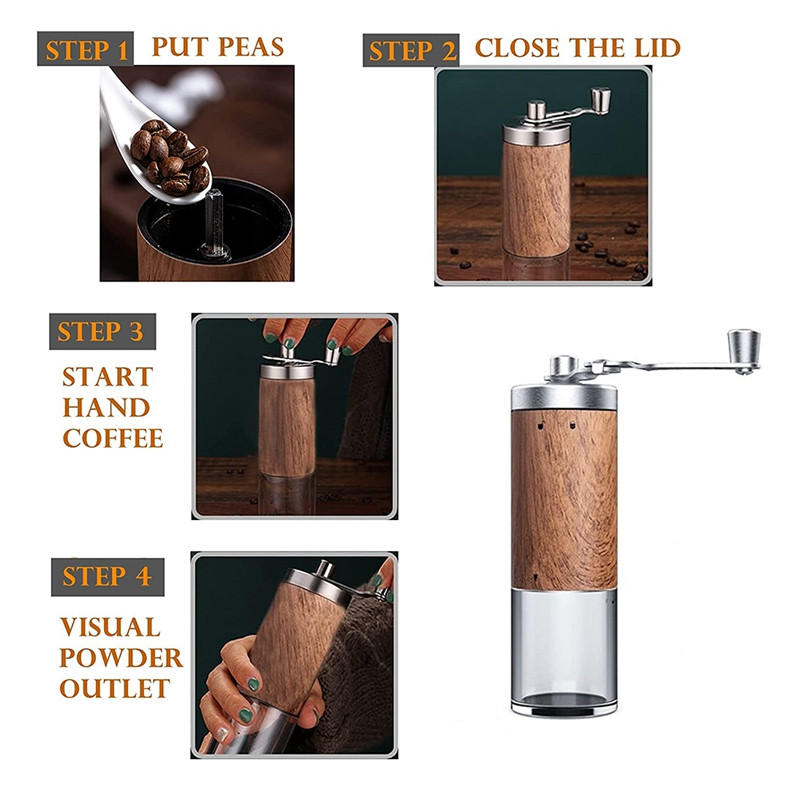 STEP 1 PUT PEAS

STEP 2 CLOSE THE LID

STEP 3

START HAND COFFEE

STEP 4

VISUAL POWDER OUTLET