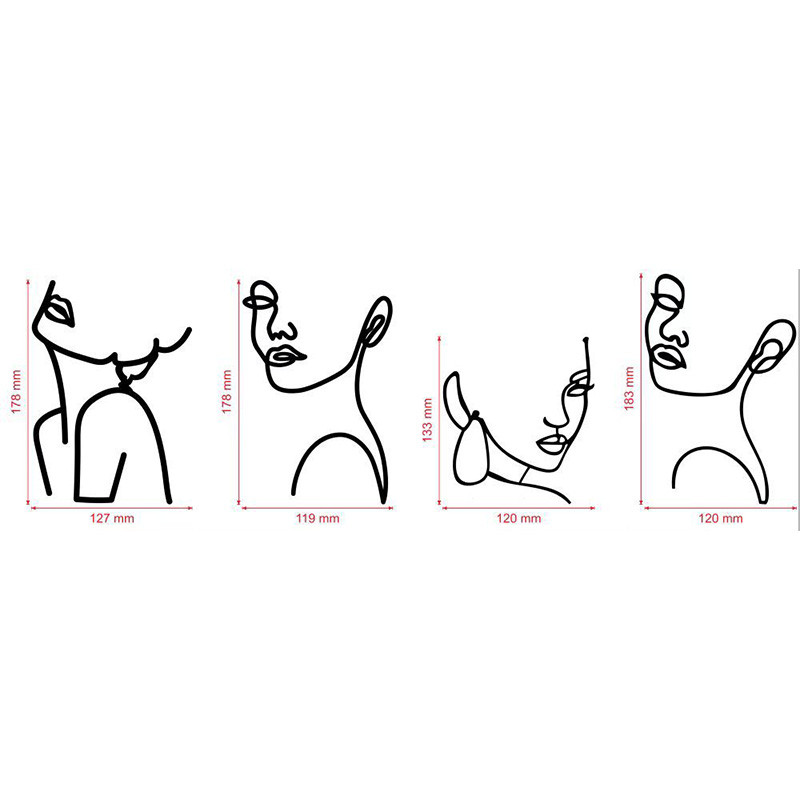 178 mm
127 mm
178 mm
119 mm
133 mm
120 mm
183 mm
120 mm