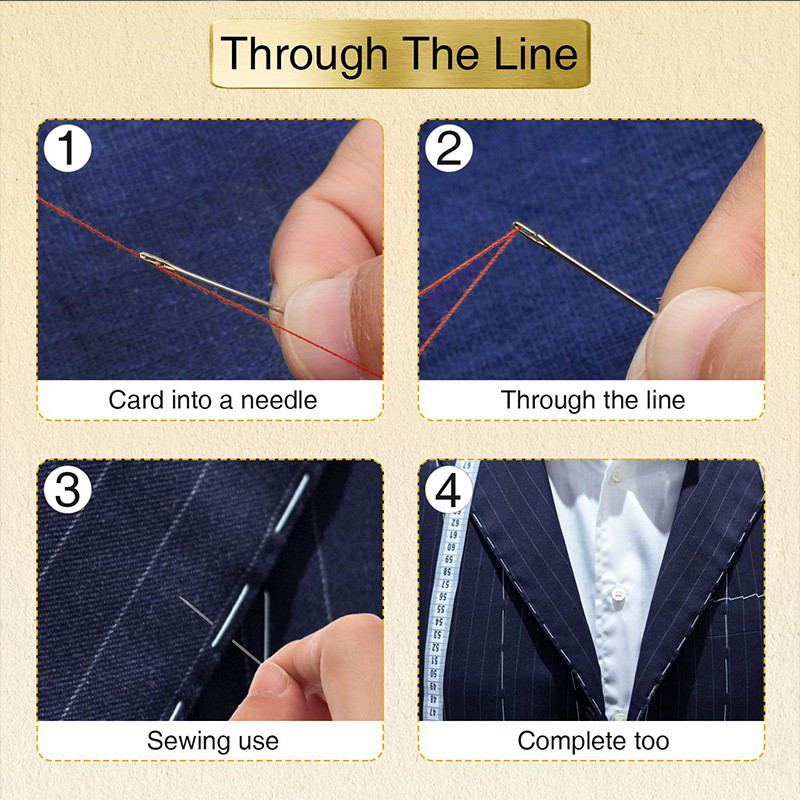 Through The Line

1

Card into a needle

2

Through the line

3

Sewing use

4

Complete too