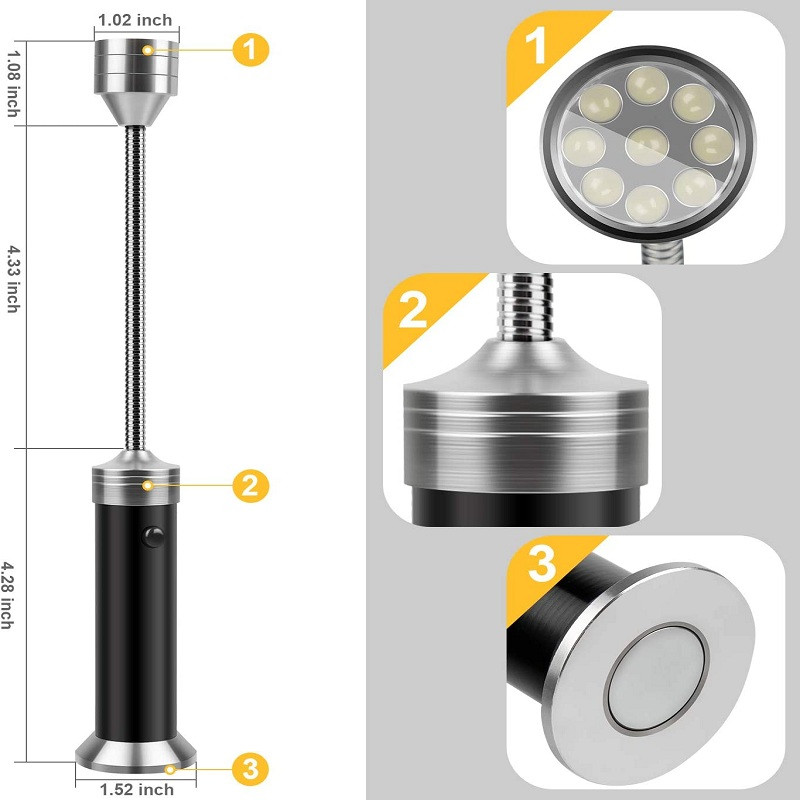 1.02 inch
1.08 inch
1
4.33 inch
2
4.28 inch
3
1.52 inch
1
2
3