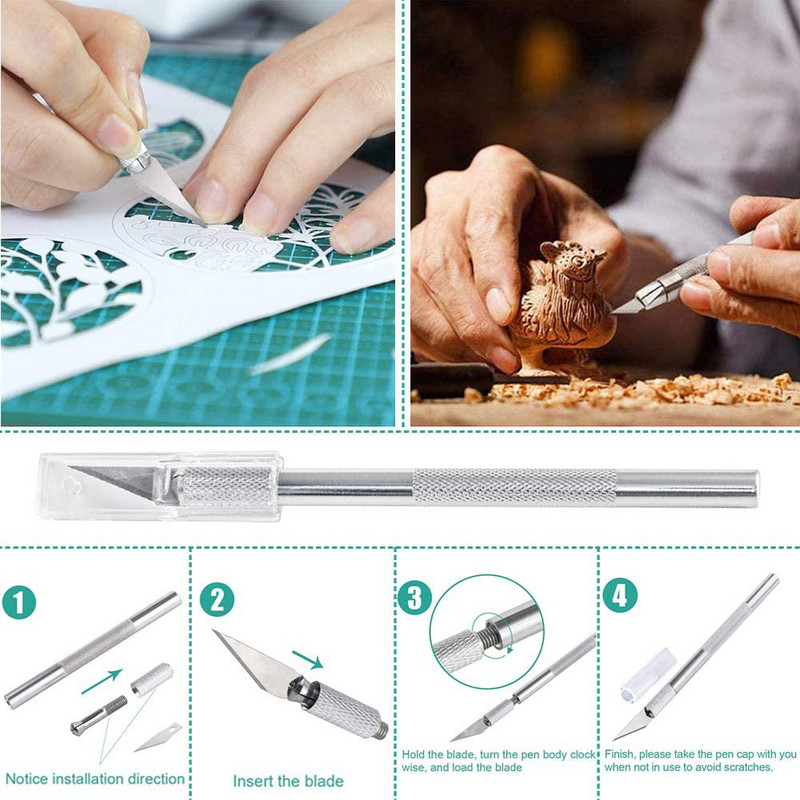 1
Notice installation direction

2
Insert the blade

3
Hold the blade, turn the pen body clock wise, and load the blade

4
Finish, please take the pen cap with you when not in use to avoid scratches.