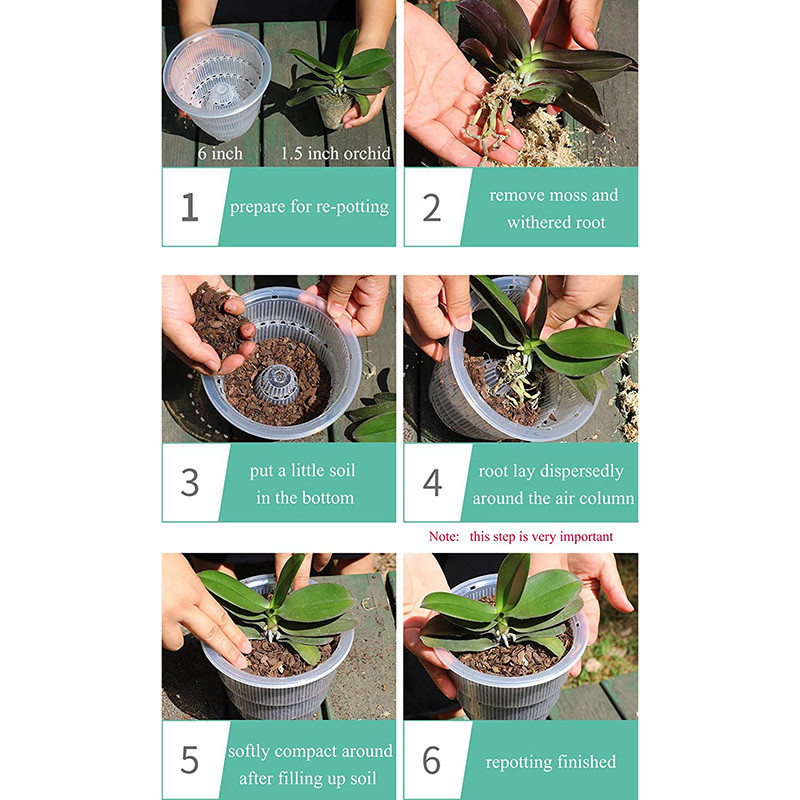 6 inch 1.5 inch orchid

1 prepare for re-potting

2 remove moss and withered root

3 put a little soil in the bottom

4 root lay dispersedly around the air column

Note: this step is very important

5 softly compact around after filling up soil

6 repotting finished