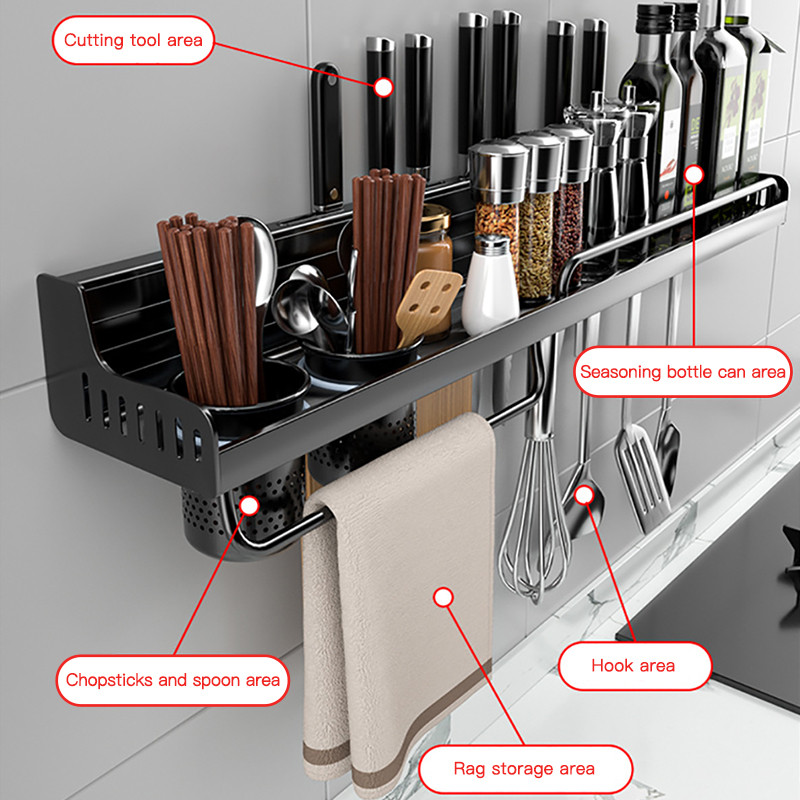 Cutting tool area

Seasoning bottle can area

Chopsticks and spoon area

Hook area

Rag storage area