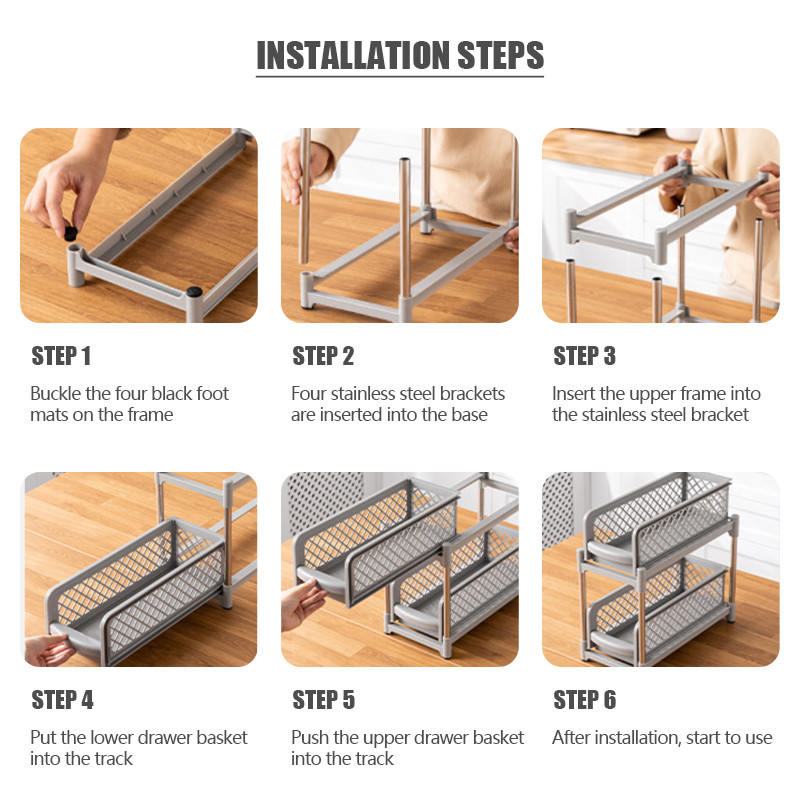 INSTALLATION STEPS

STEP 1

Buckle the four black foot mats on the frame

STEP 2

Four stainless steel brackets are inserted into the base

STEP 3

Insert the upper frame into the stainless steel bracket

STEP 4

Put the lower drawer basket into the track

STEP 5

Push the upper drawer basket into the track

STEP 6

After installation, start to use