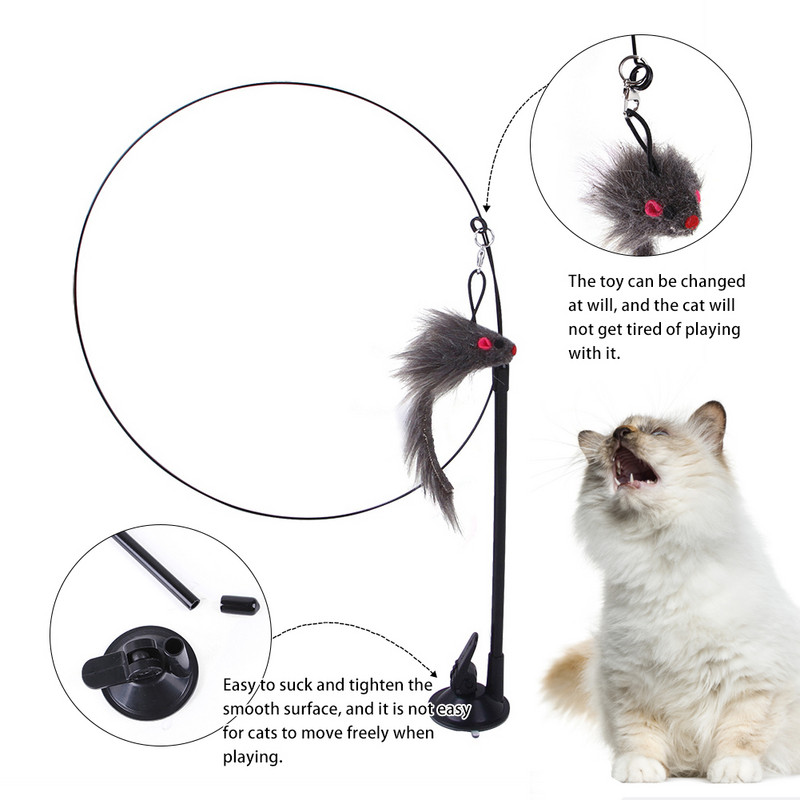 The toy can be changed at will, and the cat will not get tired of playing with it.

Easy to suck and tighten the smooth surface, and it is not easy for cats to move freely when playing.