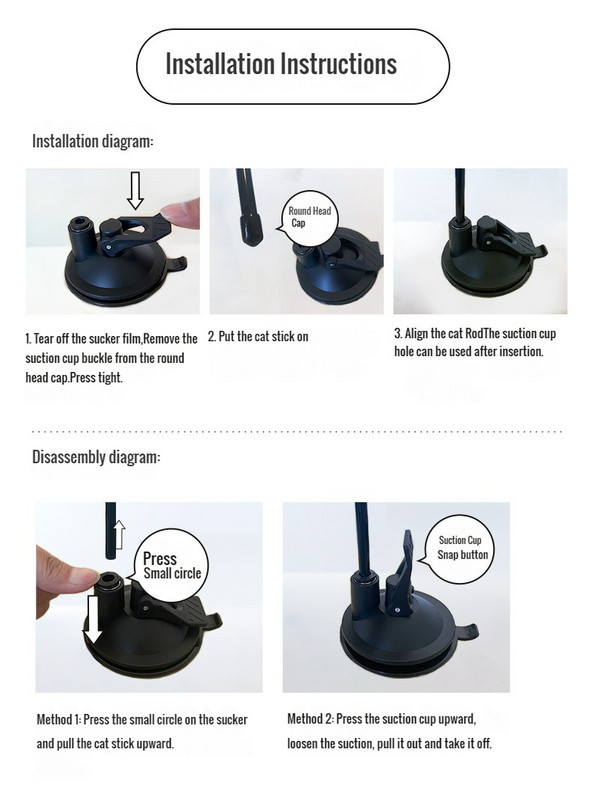 Installation Instructions

Installation diagram:

Round Head Cap

1. Tear off the sucker film,Remove the suction cup buckle from the round head cap.Press tight.

2. Put the cat stick on

3. Align the cat RodThe suction cup hole can be used after insertion.

Disassembly diagram:

Press Small circle

Suction Cup Snap button

Method 1: Press the small circle on the sucker and pull the cat stick upward.

Method 2: Press the suction cup upward, loosen the suction, pull it out and take it off.