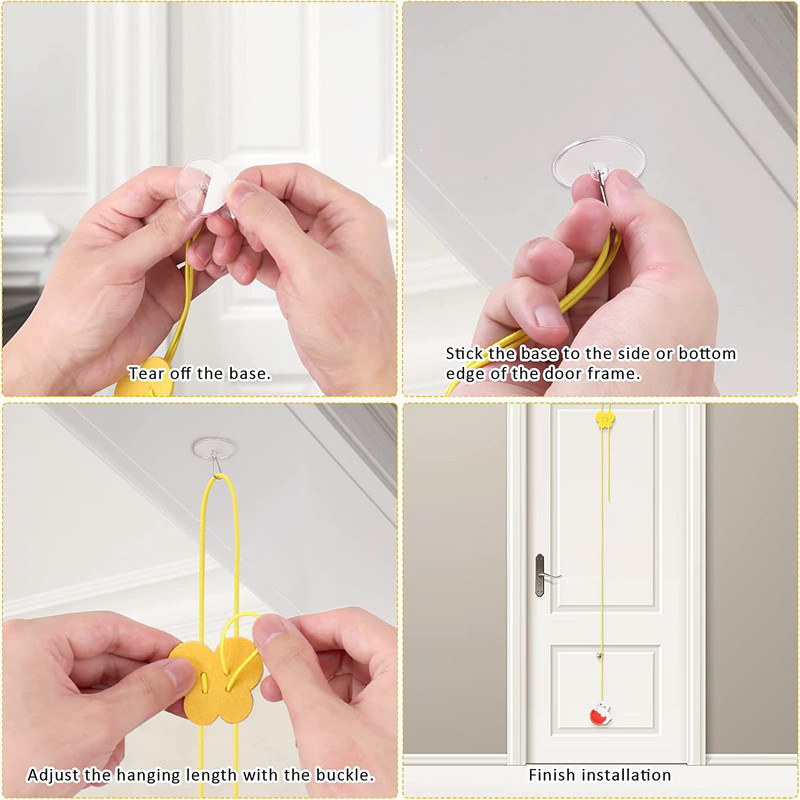 Tear off the base.

Stick the base to the side or bottom edge of the door frame.

Adjust the hanging length with the buckle.

Finish installation