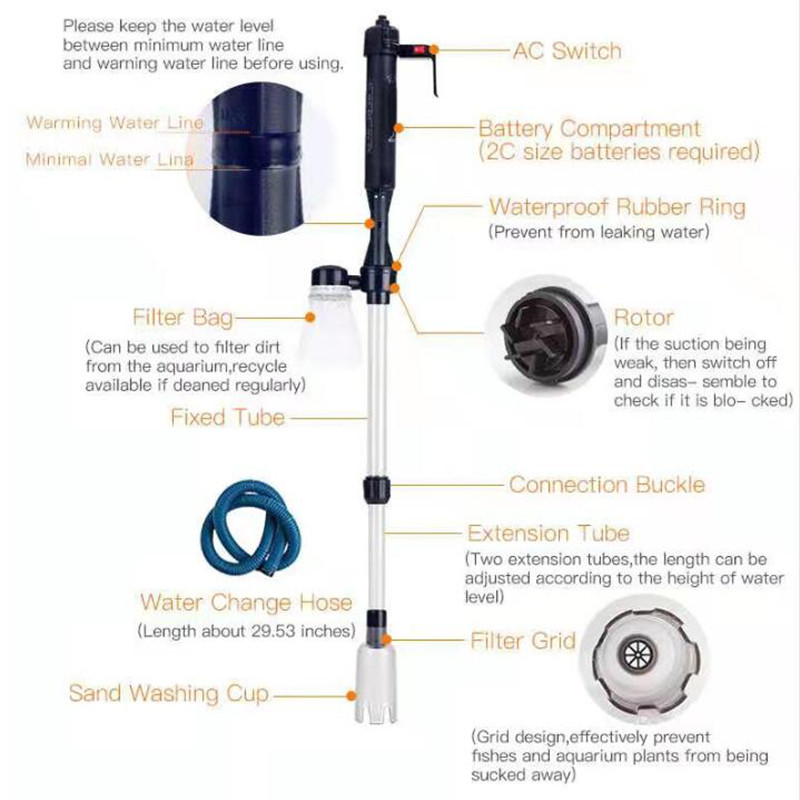 Please keep the water level between minimum water line and warning water line before using.

Warming Water Line

Minimal Water Lina

AC Switch

Battery Compartment
(2C size batteries required)

Waterproof Rubber Ring
(Prevent from leaking water)

Filter Bag
(Can be used to filter dirt from the aquarium,recycle available if deaned regularly)

Rotor
(If the suction being weak, then switch off and disas- semble to check if it is blo- cked)

Fixed Tube

Connection Buckle

Extension Tube
(Two extension tubes,the length can be adjusted according to the height of water level)

Water Change Hose
(Length about 29.53 inches)

Filter Grid

Sand Washing Cup

(Grid design,effectively prevent fishes and aquarium plants from being sucked away)