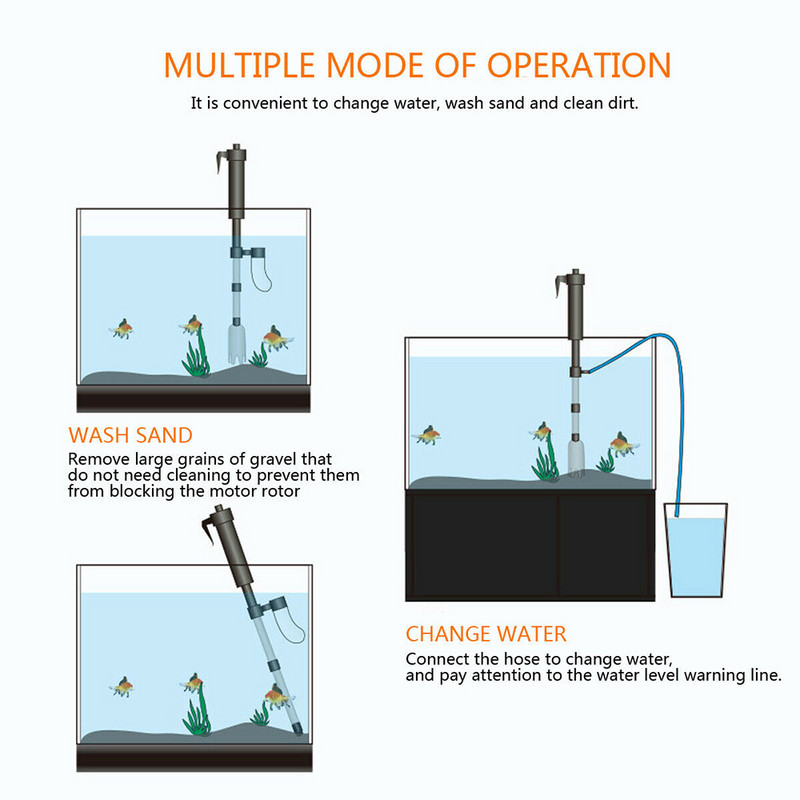 MULTIPLE MODE OF OPERATION

It is convenient to change water, wash sand and clean dirt.

WASH SAND

Remove large grains of gravel that do not need cleaning to prevent them from blocking the motor rotor

CHANGE WATER

Connect the hose to change water, and pay attention to the water level warning line.