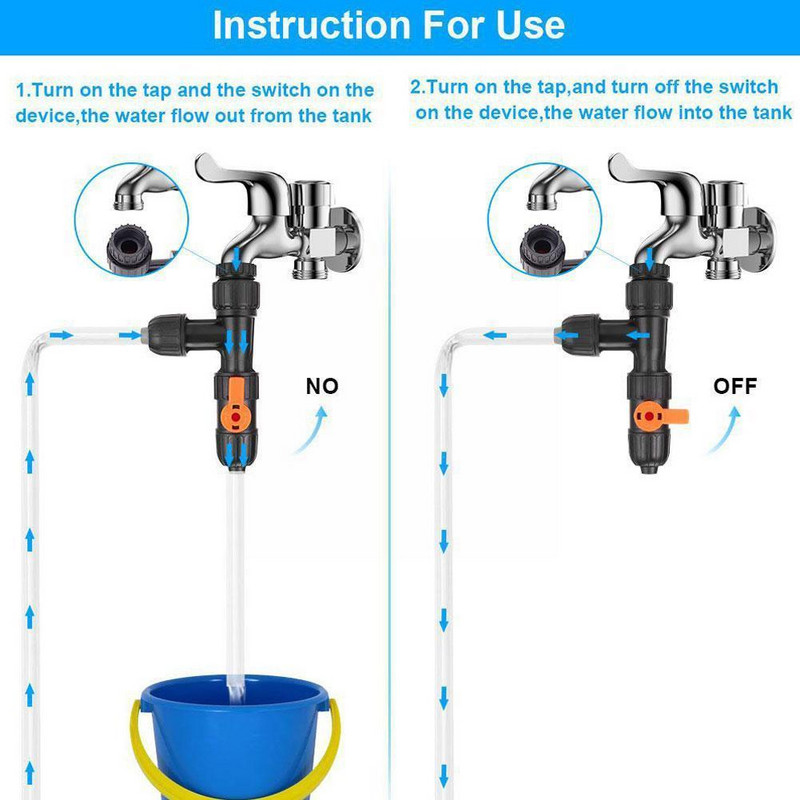 Instruction For Use

1.Turn on the tap and the switch on the device,the water flow out from the tank

NO

2.Turn on the tap,and turn off the switch on the device,the water flow into the tank

OFF