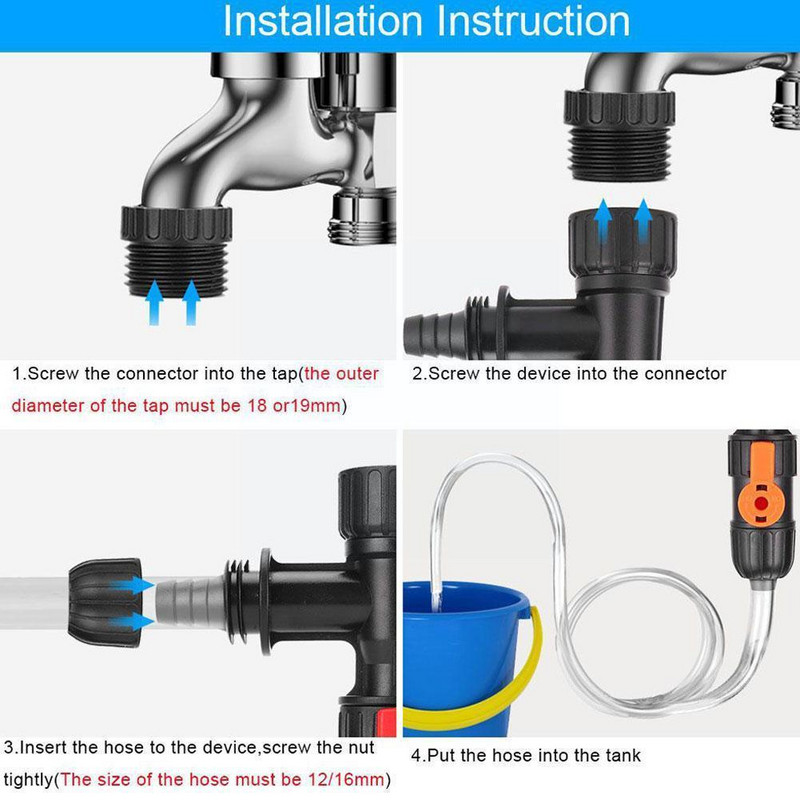 Installation Instruction

1.Screw the connector into the tap(the outer diameter of the tap must be 18 or19mm)

2.Screw the device into the connector

3.Insert the hose to the device,screw the nut tightly(The size of the hose must be 12/16mm)

4.Put the hose into the tank