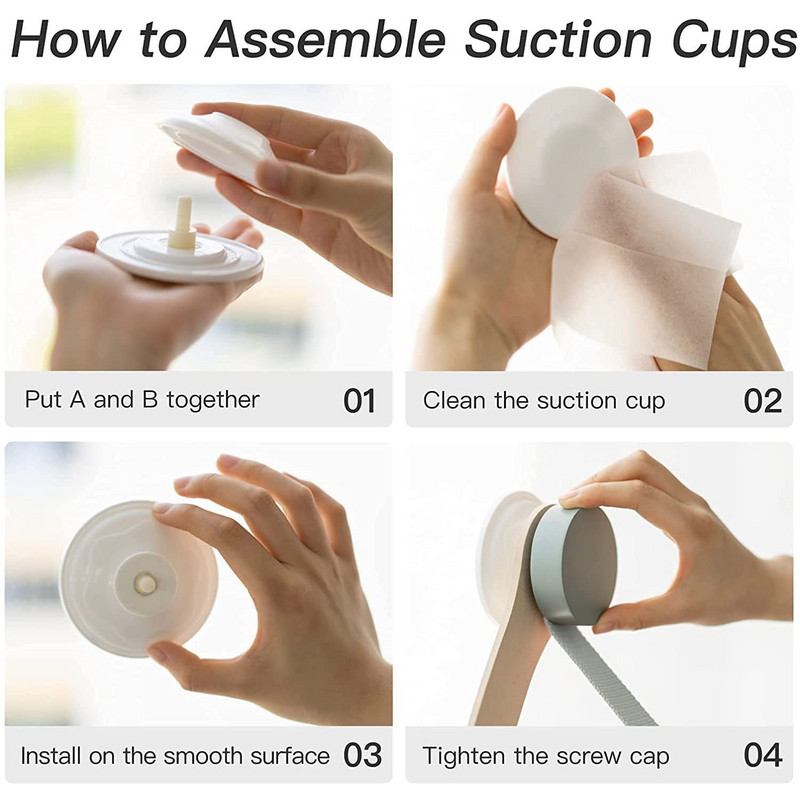 How to Assemble Suction Cups

Put A and B together 01

Clean the suction cup 02

Install on the smooth surface 03

Tighten the screw cap 04