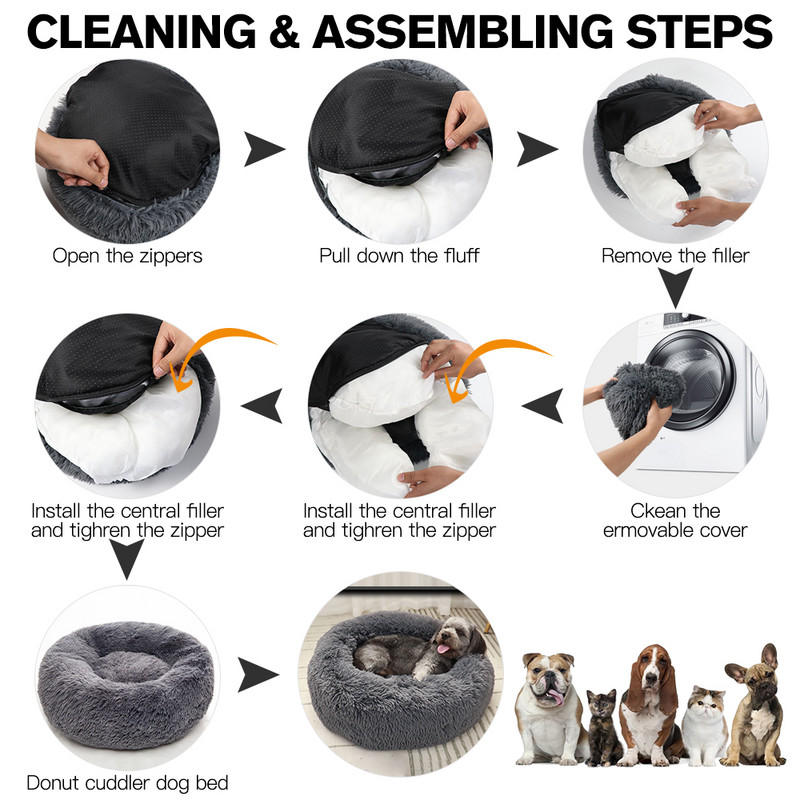 CLEANING & ASSEMBLING STEPS

Open the zippers

Pull down the fluff

Remove the filler

Ckean the ermovable cover

Install the central filler and tighren the zipper

Install the central filler and tighren the zipper

Donut cuddler dog bed