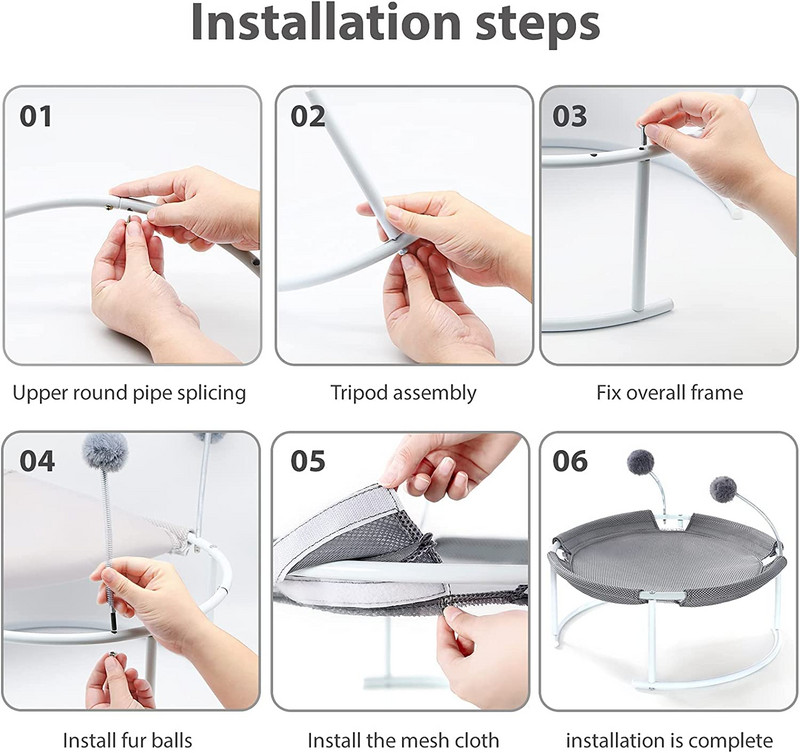 Installation steps

01

Upper round pipe splicing

02

Tripod assembly

03

Fix overall frame

04

Install fur balls

05

Install the mesh cloth

06

installation is complete