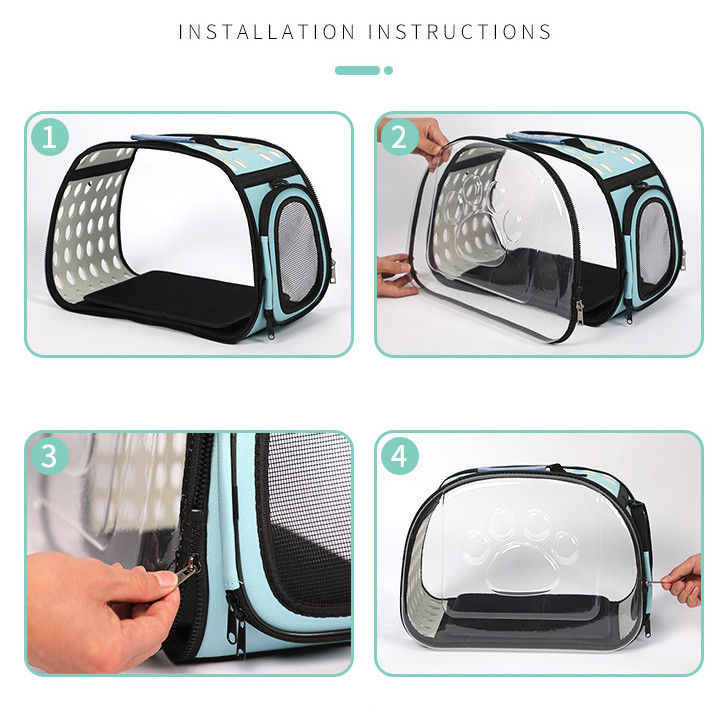 INSTALLATION INSTRUCTIONS

1

2

3

4