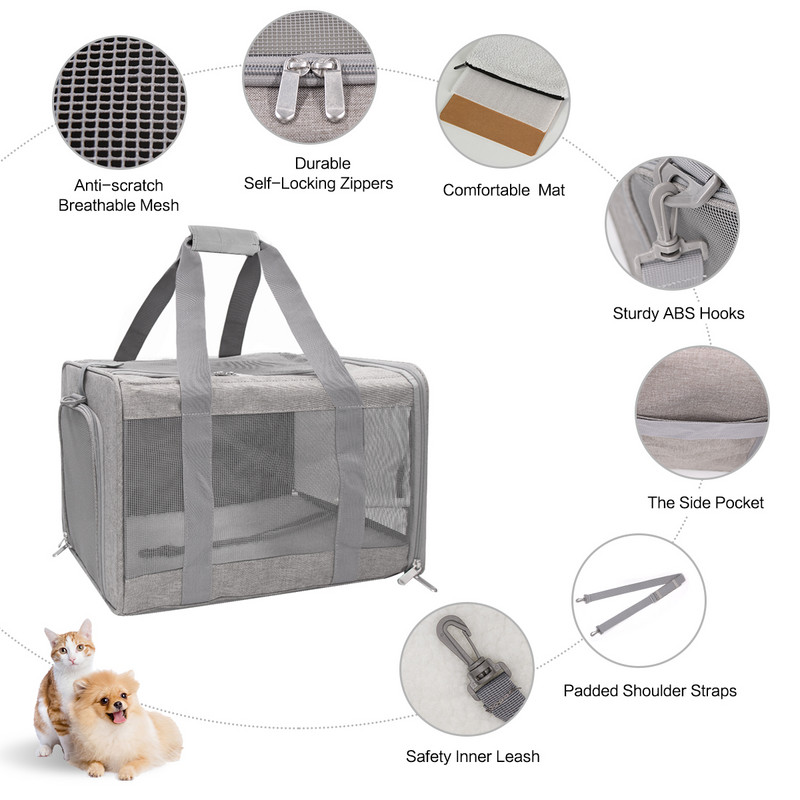 Anti-scratch Breathable Mesh

Durable Self-Locking Zippers

Comfortable Mat

Sturdy ABS Hooks

The Side Pocket

Padded Shoulder Straps

Safety Inner Leash