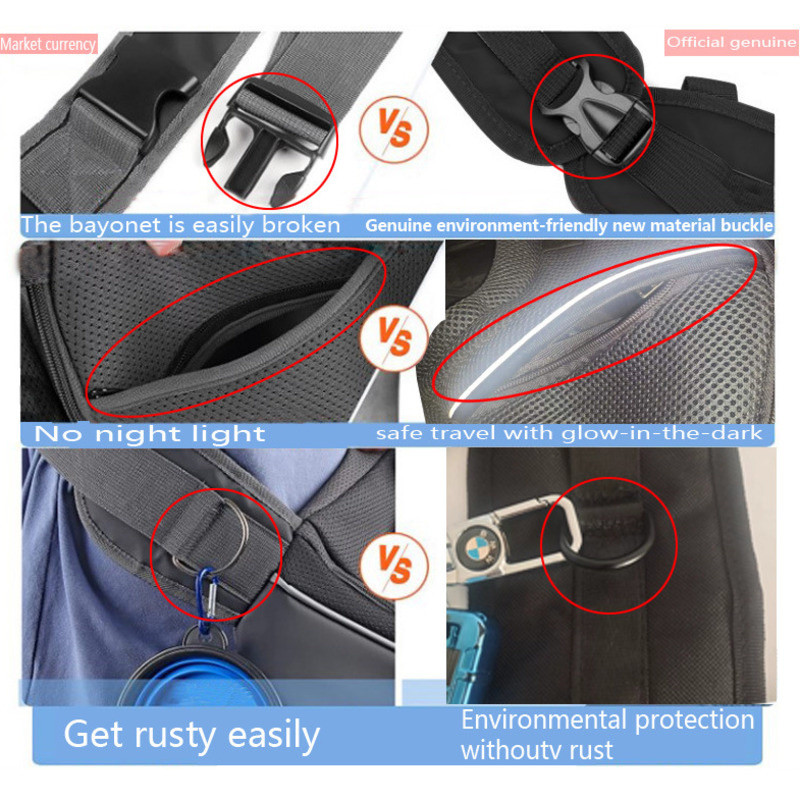 Market currency

Official genuine

VS

The bayonet is easily broken

Genuine environment-friendly new material buckle

VS

No night light

safe travel with glow-in-the-dark

VS

Get rusty easily

Environmental protection withoutv rust