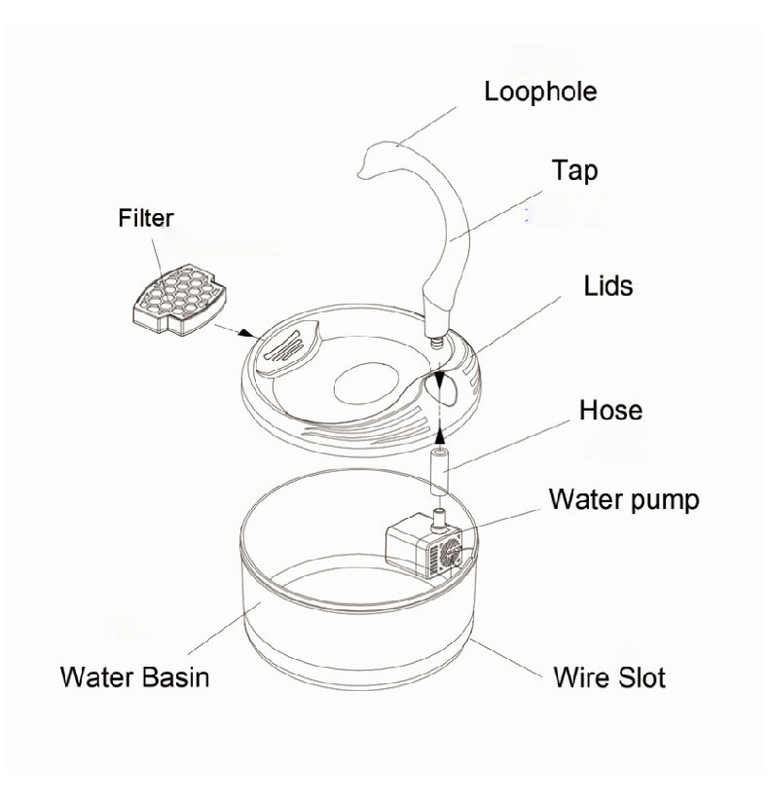 Loophole

Tap

Filter

Lids

Hose

Water pump

Water Basin

Wire Slot