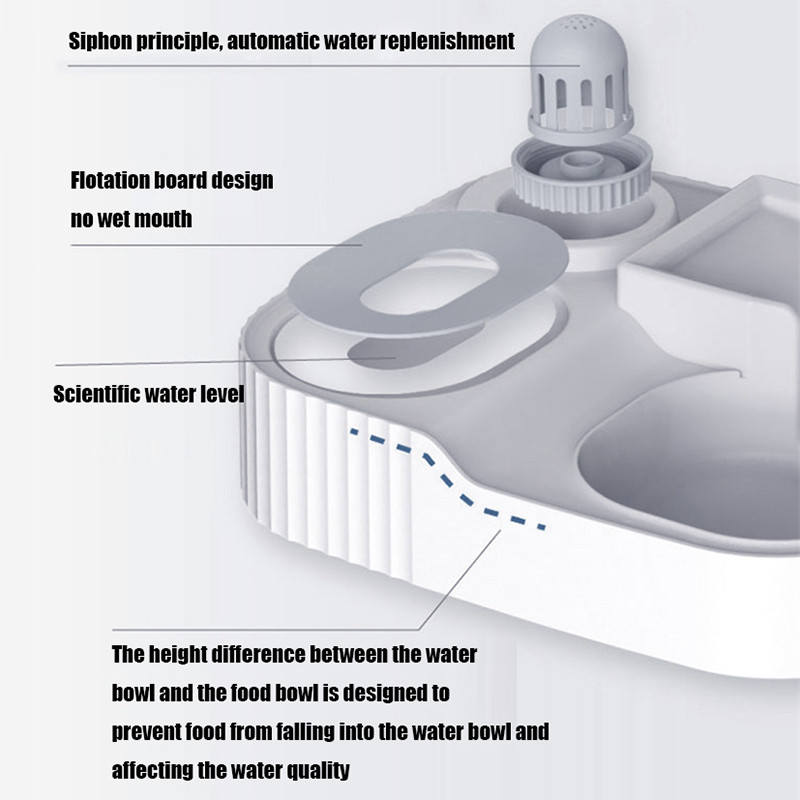 Siphon principle, automatic water replenishment

Flotation board design
no wet mouth

Scientific water level

The height difference between the water bowl and the food bowl is designed to prevent food from falling into the water bowl and affecting the water quality