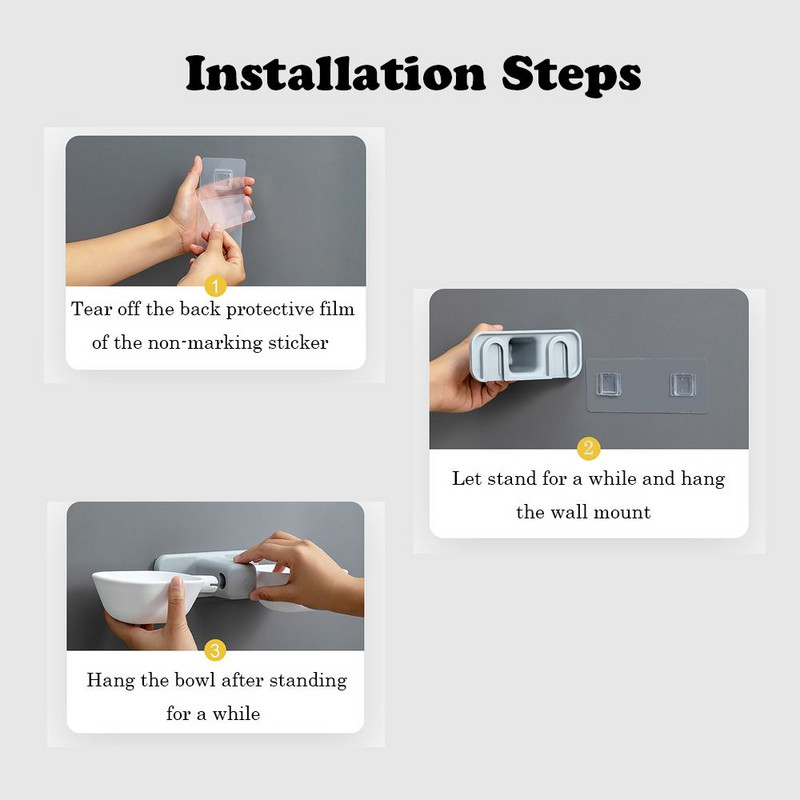 Installation Steps

1
Tear off the back protective film of the non-marking sticker

2
Let stand for a while and hang the wall mount

3
Hang the bowl after standing for a while