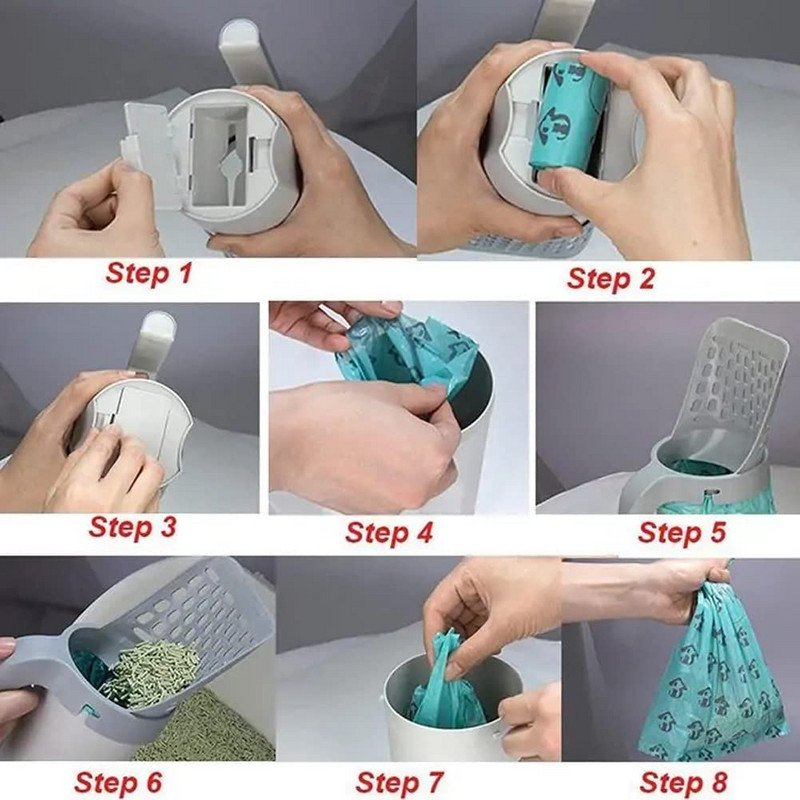 Step 1
Step 2
Step 3
Step 4
Step 5
Step 6
Step 7
Step 8